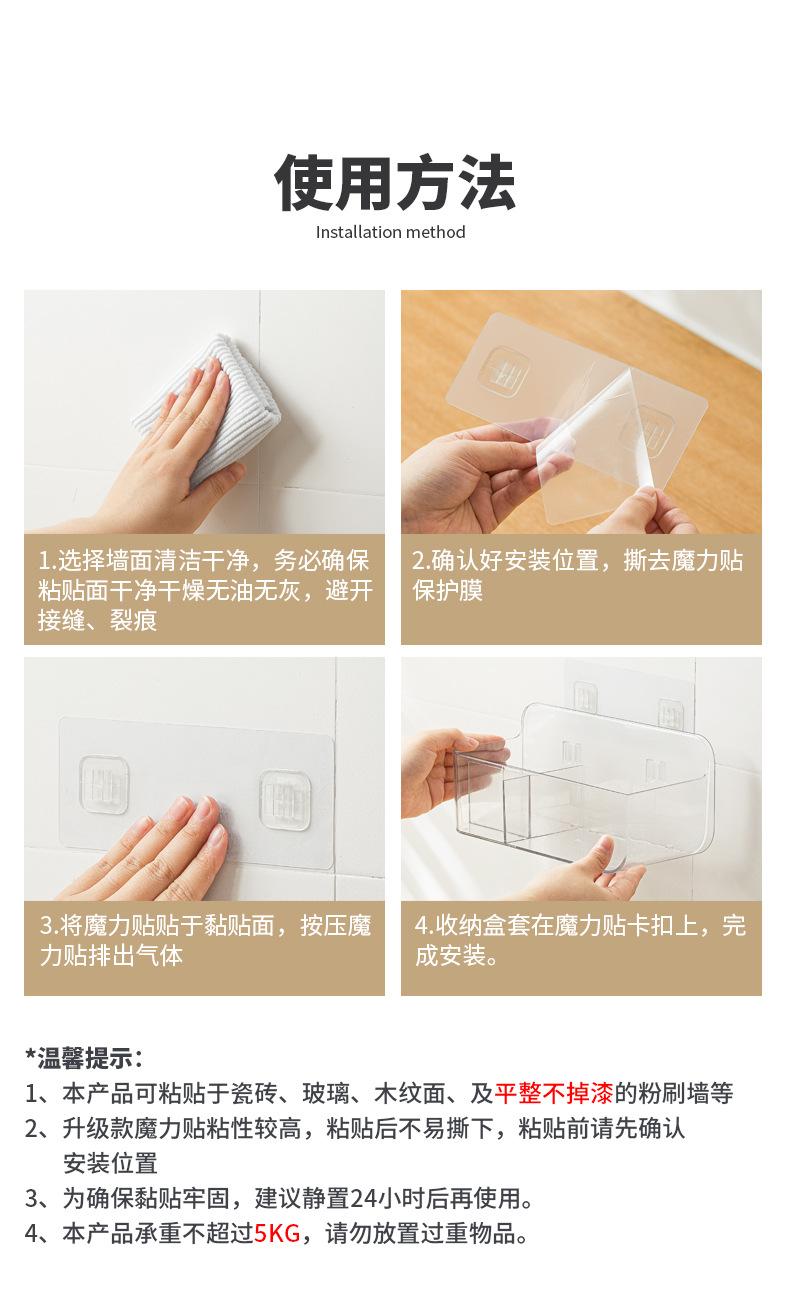 使用方法
Installation method

1.选择墙面清洁干净，务必确保粘贴面干净干燥无油无灰，避开接缝、裂痕

2.确认好安装位置，撕去魔力贴保护膜

3.将魔力贴贴于黏贴面，按压魔力贴排出气体

4.收纳盒套在魔力贴卡扣上，完成安装。

*温馨提示：
1、本产品可粘贴于瓷砖、玻璃、木纹面、及平整不掉漆的粉刷墙等
2、升级款魔力贴粘性较高，粘贴后不易撕下，粘贴前请先确认安装位置
3、为确保黏贴牢固，建议静置24小时后再使用。
4、本产品承重不超过5KG，请勿放置过重物品。