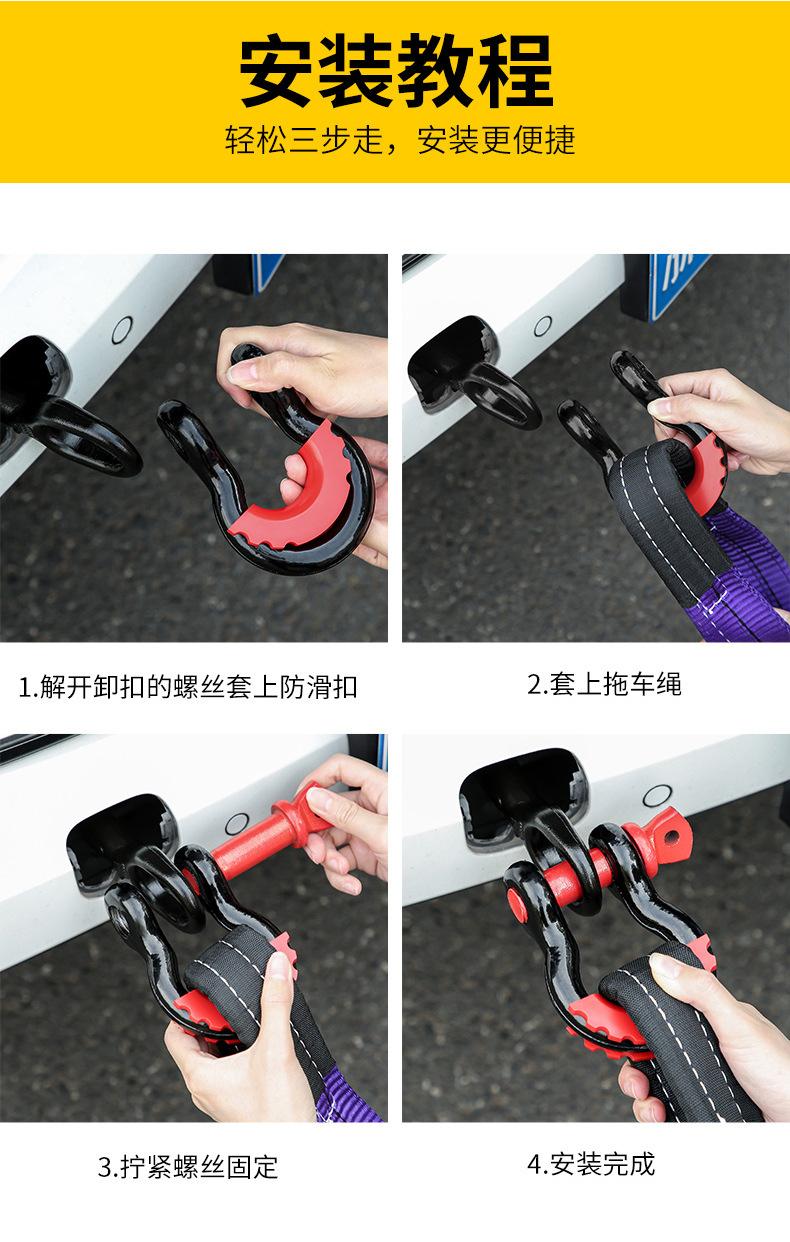 安装教程

轻松三步走，安装更便捷

1.解开卸扣的螺丝套上防滑扣

2.套上拖车绳

3.拧紧螺丝固定

4.安装完成