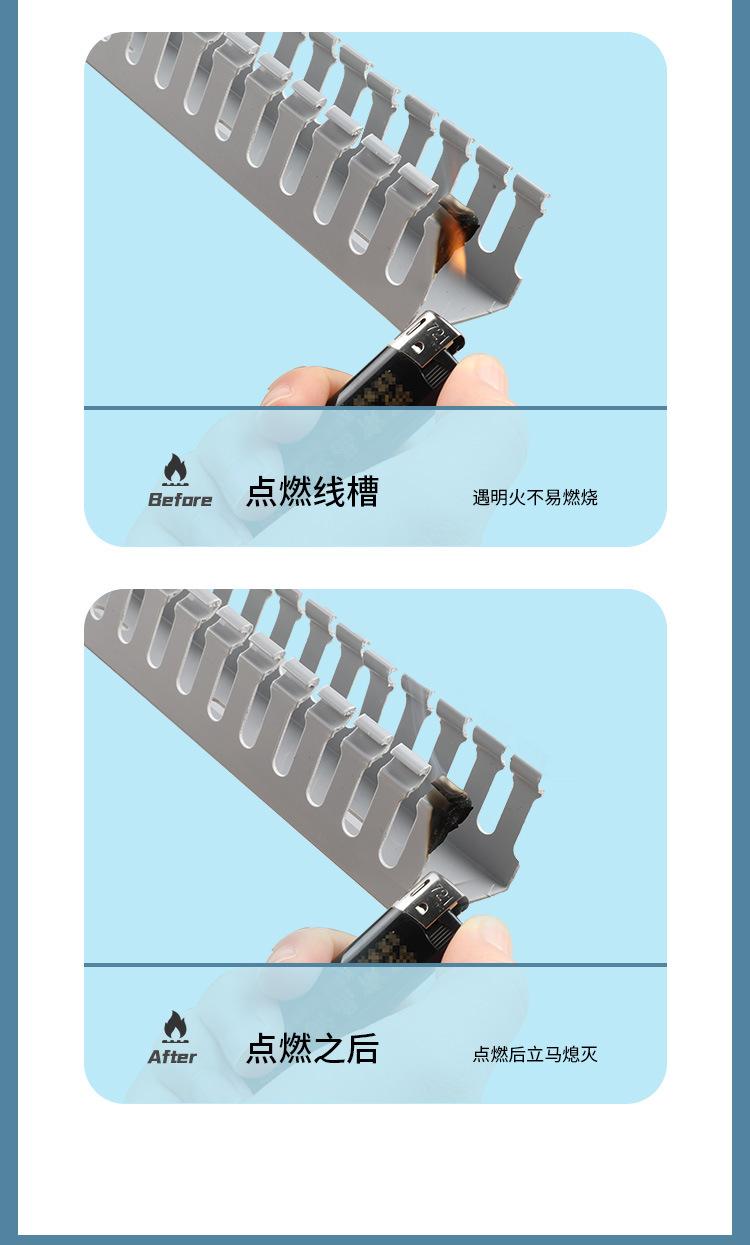 Before
点燃线槽
遇明火不易燃烧

After
点燃之后
点燃后立马熄灭