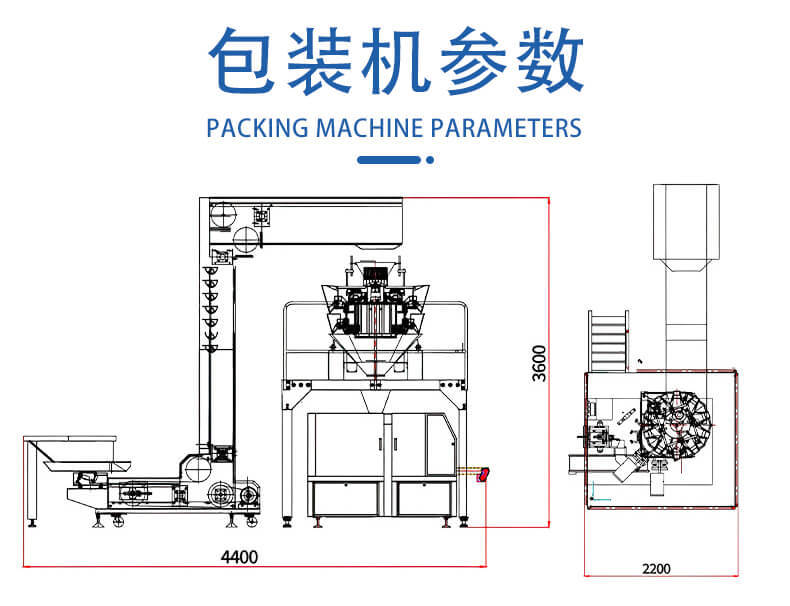 包装机参数

PACKING MACHINE PARAMETERS

3600

4400

2200