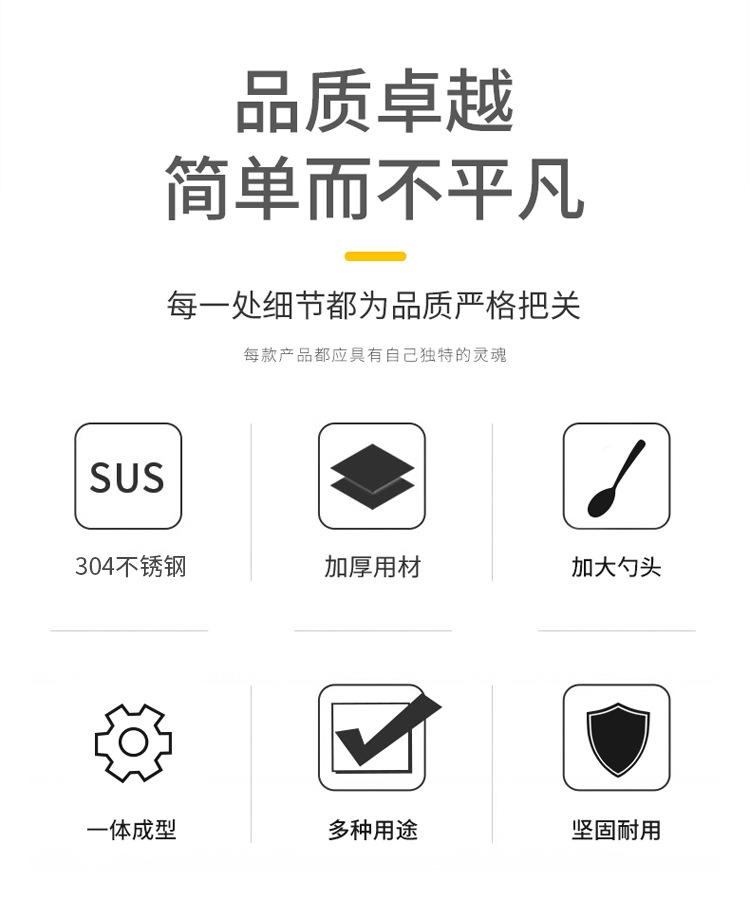 品质卓越
简单而不平凡

每一处细节都为品质严格把关

每款产品都应具有自己独特的灵魂

SUS

304不锈钢

加厚用材

加大勺头

一体成型

多种用途

坚固耐用