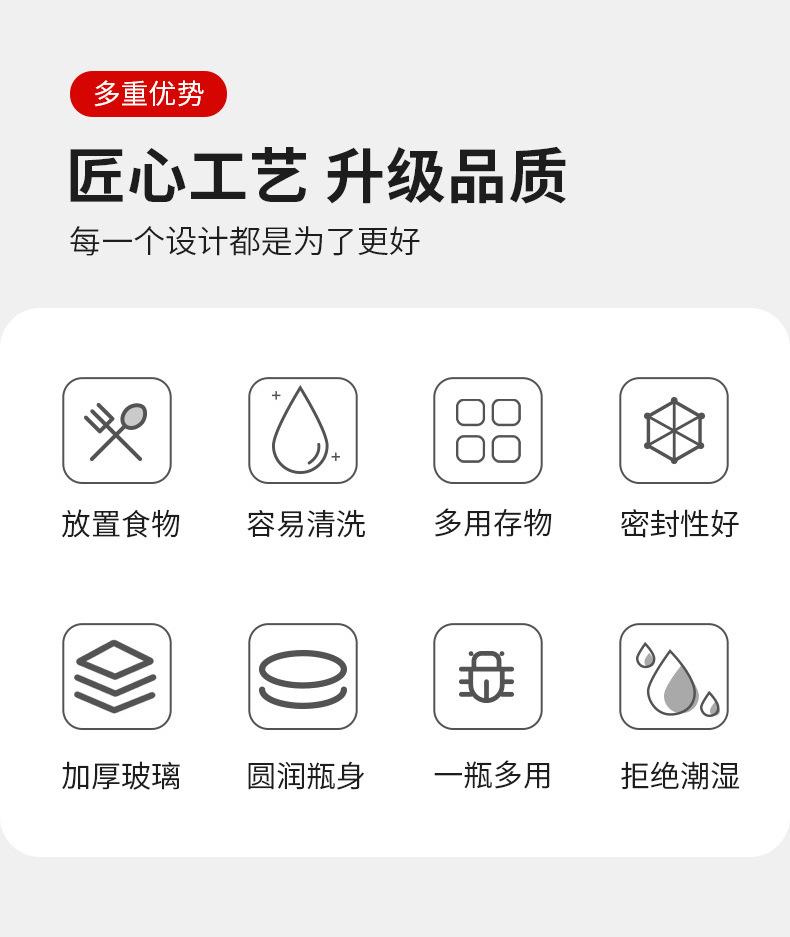 多重优势

匠心工艺 升级品质

每一个设计都是为了更好

放置食物

容易清洗

多用存物

密封性好

加厚玻璃

圆润瓶身

一瓶多用

拒绝潮湿