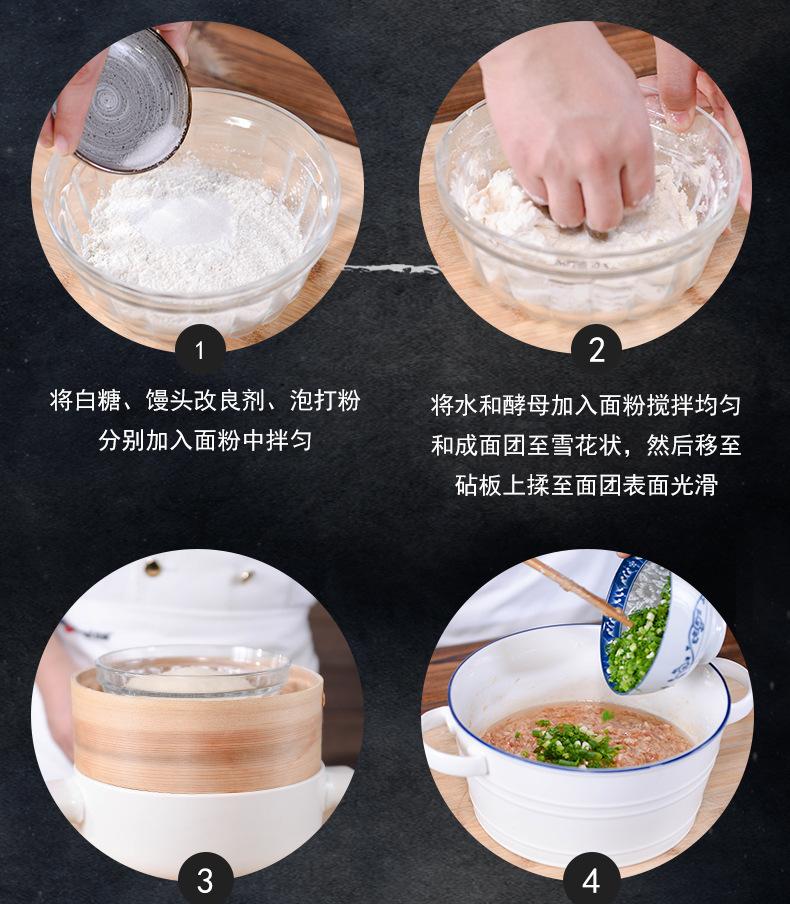 1

将白糖、馒头改良剂、泡打粉分别加入面粉中拌匀

2

将水和酵母加入面粉搅拌均匀和成面团至雪花状，然后移至砧板上揉至面团表面光滑

3

4