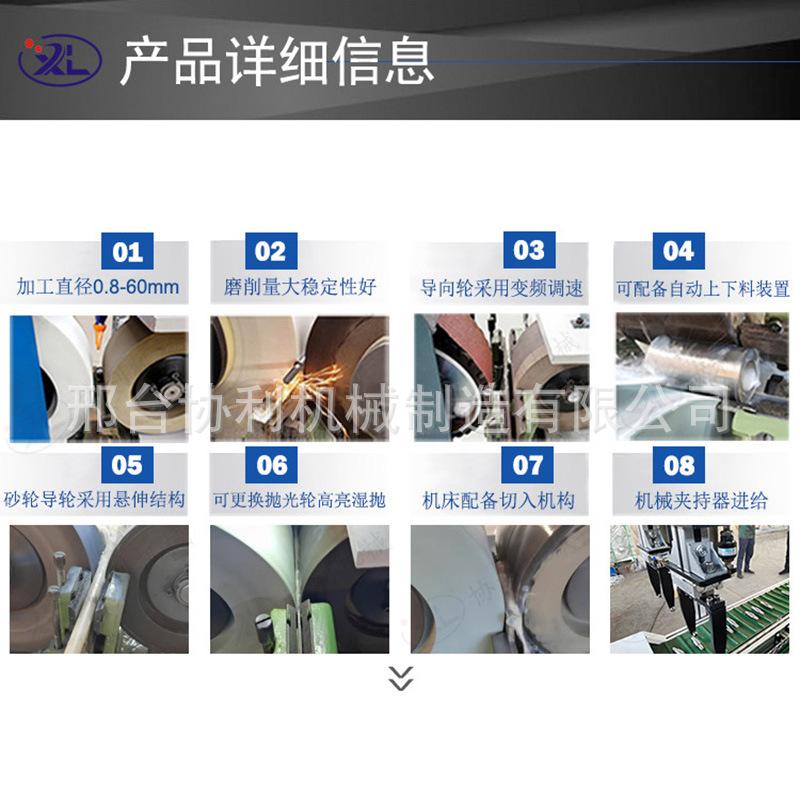 XL 产品详细信息

01
加工直径0.8-60mm

02
磨削量大稳定性好

03
导向轮采用变频调速

04
可配备自动上下料装置

邢台协利机械制造有限公司

05
砂轮导轮采用悬伸结构

06
可更换抛光轮高亮湿抛

07
机床配备切入机构

08
机械夹持器进给