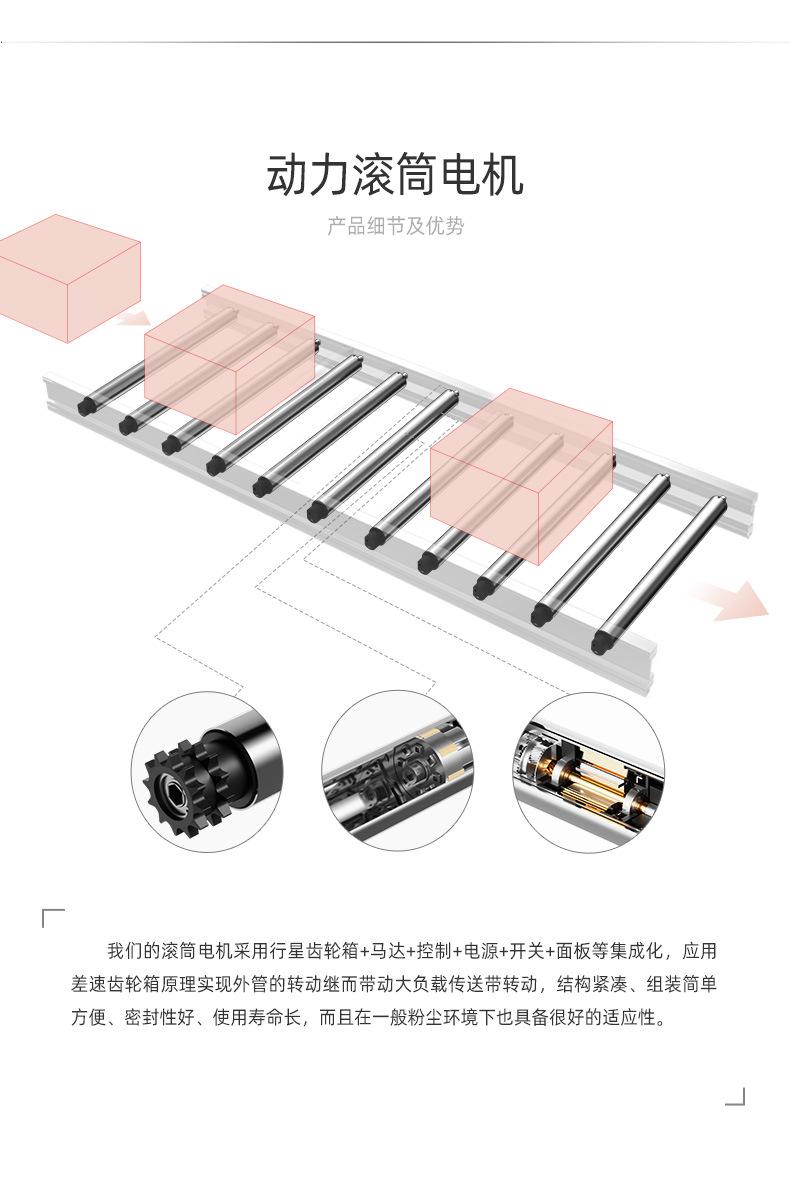 动力滚筒电机

产品细节及优势

我们的滚筒电机采用行星齿轮箱+马达+控制+电源+开关+面板等集成化，应用差速齿轮箱原理实现外管的转动继而带动大负载传送带转动，结构紧凑、组装简单方便、密封性好、使用寿命长，而且在一般粉尘环境下也具备很好的适应性。