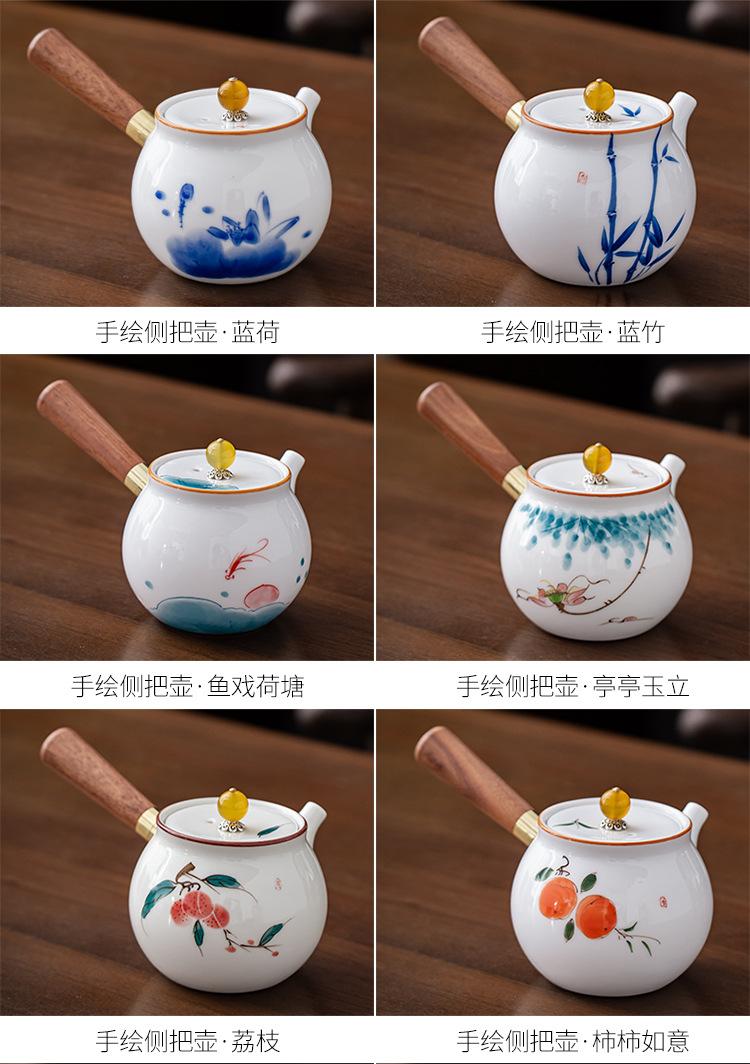 手绘侧把壶·蓝荷

手绘侧把壶·蓝竹

手绘侧把壶·鱼戏荷塘

手绘侧把壶·亭亭玉立

手绘侧把壶·荔枝

手绘侧把壶·柿柿如意