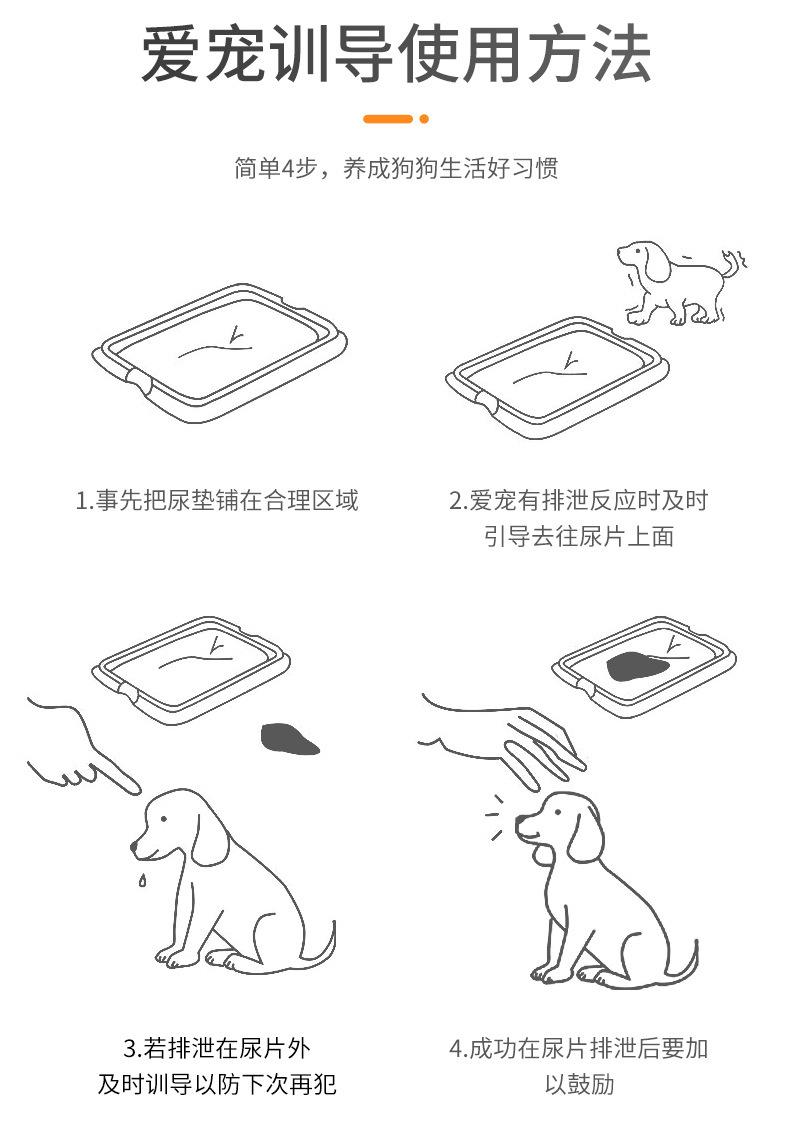 爱宠训导使用方法

简单4步，养成狗狗生活好习惯

1.事先把尿垫铺在合理区域

2.爱宠有排泄反应时及时引导去往尿片上面

3.若排泄在尿片外及时训导以防下次再犯

4.成功在尿片排泄后要加以鼓励