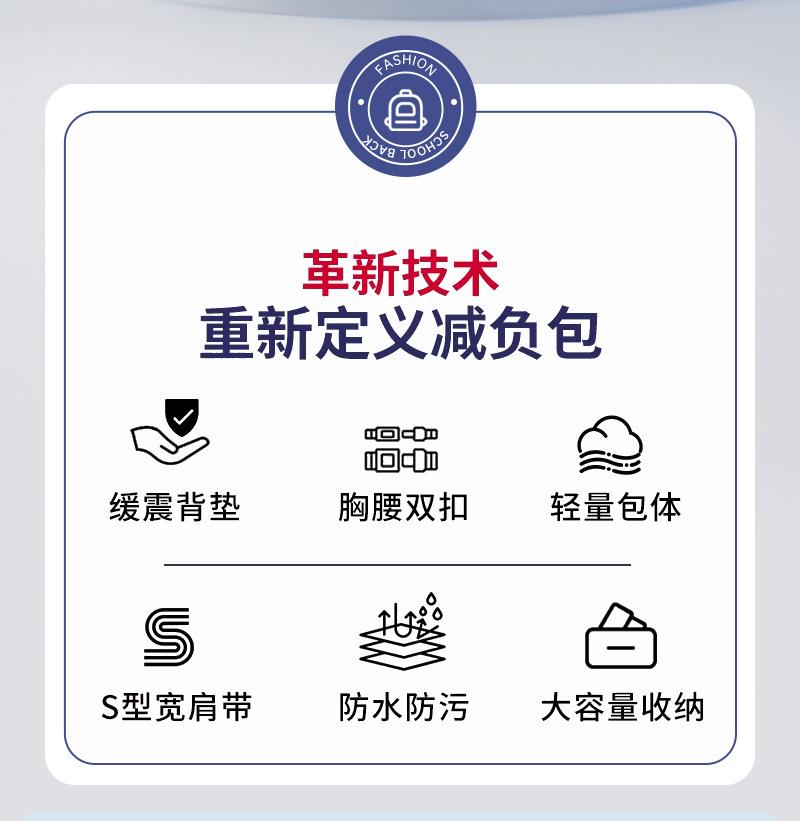 FASHION
SCHOOL BACK

革新技术
重新定义减负包

缓震背垫
胸腰双扣
轻量包体

S型宽肩带
防水防污
大容量收纳