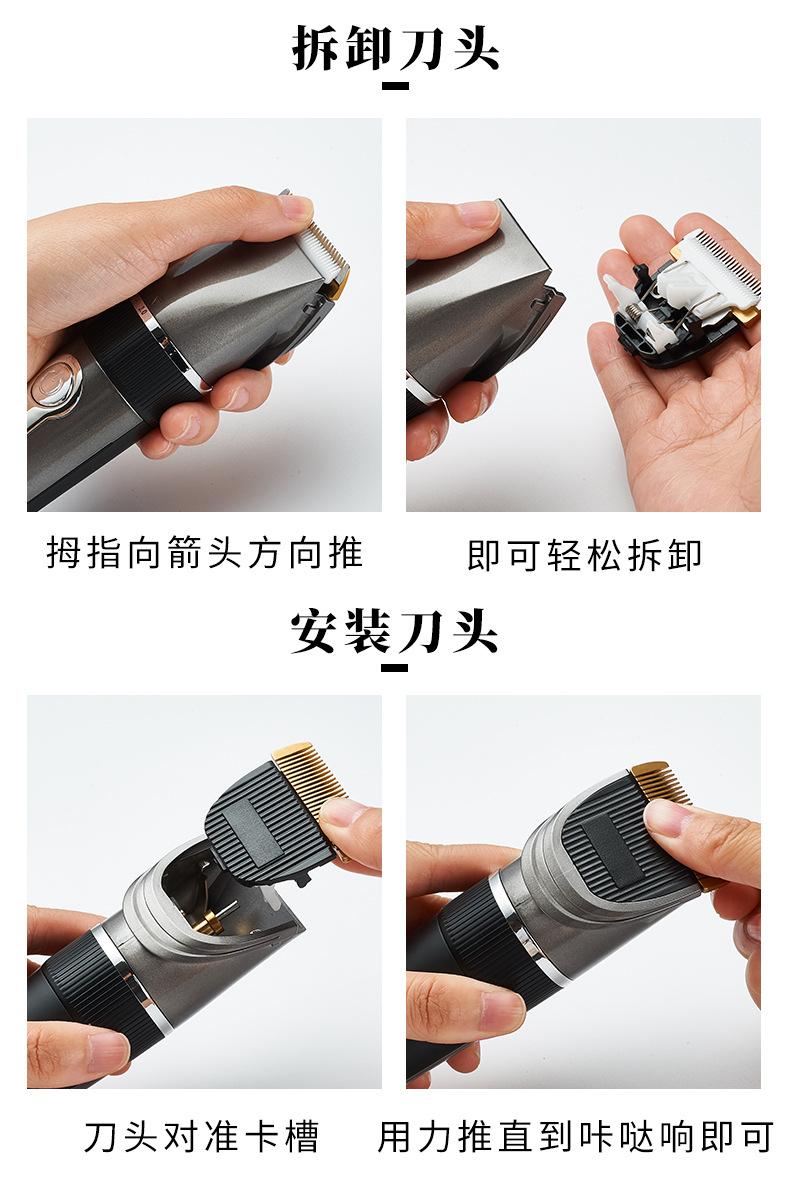 拆卸刀头

拇指向箭头方向推

即可轻松拆卸

安装刀头

刀头对准卡槽

用力推直到咔哒响即可