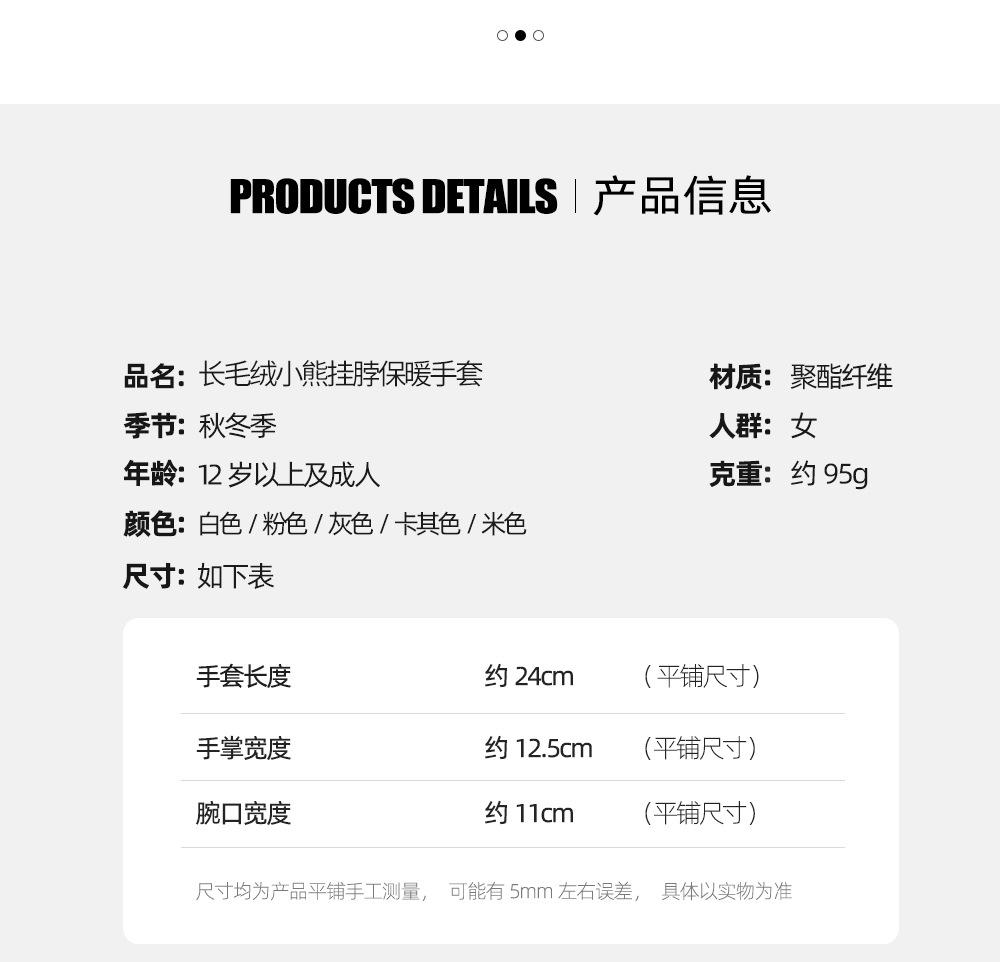 PRODUCTS DETAILS | 产品信息

品名: 长毛绒小熊挂脖保暖手套
季节: 秋冬季
年龄: 12 岁以上及成人
颜色: 白色 / 粉色 / 灰色 / 卡其色 / 米色
尺寸: 如下表

材质: 聚酯纤维
人群: 女
克重: 约 95g

| 手套长度 | 约 24cm | （平铺尺寸） |
|---|---|---|
| 手掌宽度 | 约 12.5cm | （平铺尺寸） |
| 腕口宽度 | 约 11cm | （平铺尺寸） |

尺寸均为产品平铺手工测量， 可能有 5mm 左右误差， 具体以实物为准