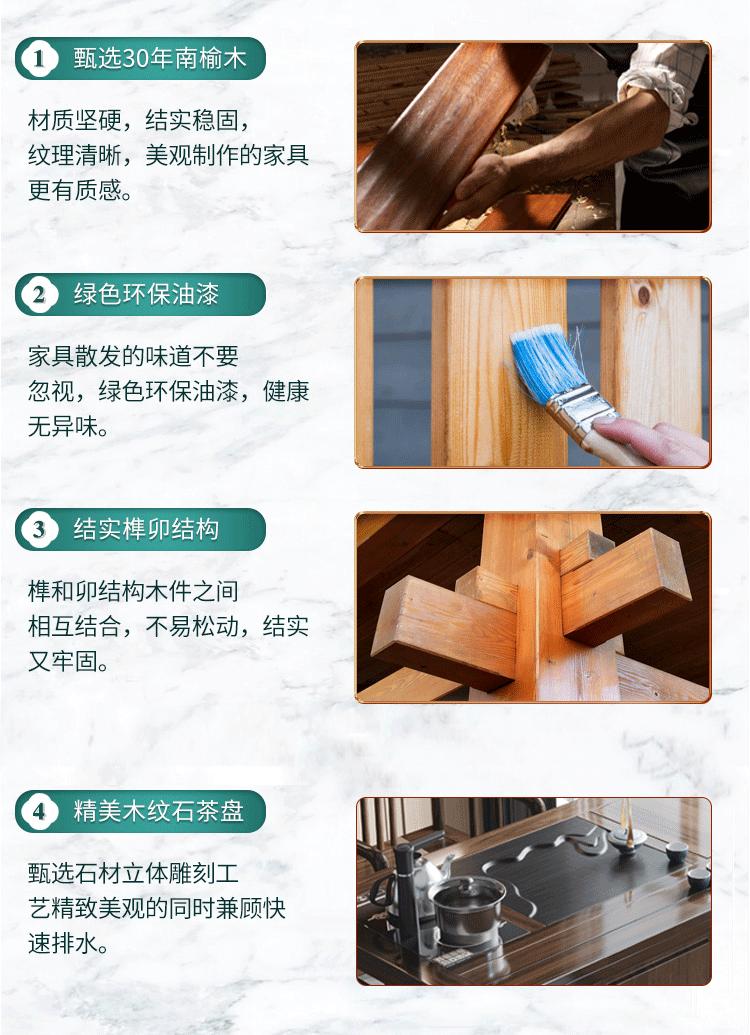 1 甄选30年南榆木

材质坚硬，结实稳固，纹理清晰，美观制作的家具更有质感。

2 绿色环保油漆

家具散发的味道不要忽视，绿色环保油漆，健康无异味。

3 结实榫卯结构

榫和卯结构木件之间相互结合，不易松动，结实又牢固。

4 精美木纹石茶盘

甄选石材立体雕刻工艺精致美观的同时兼顾快速排水。