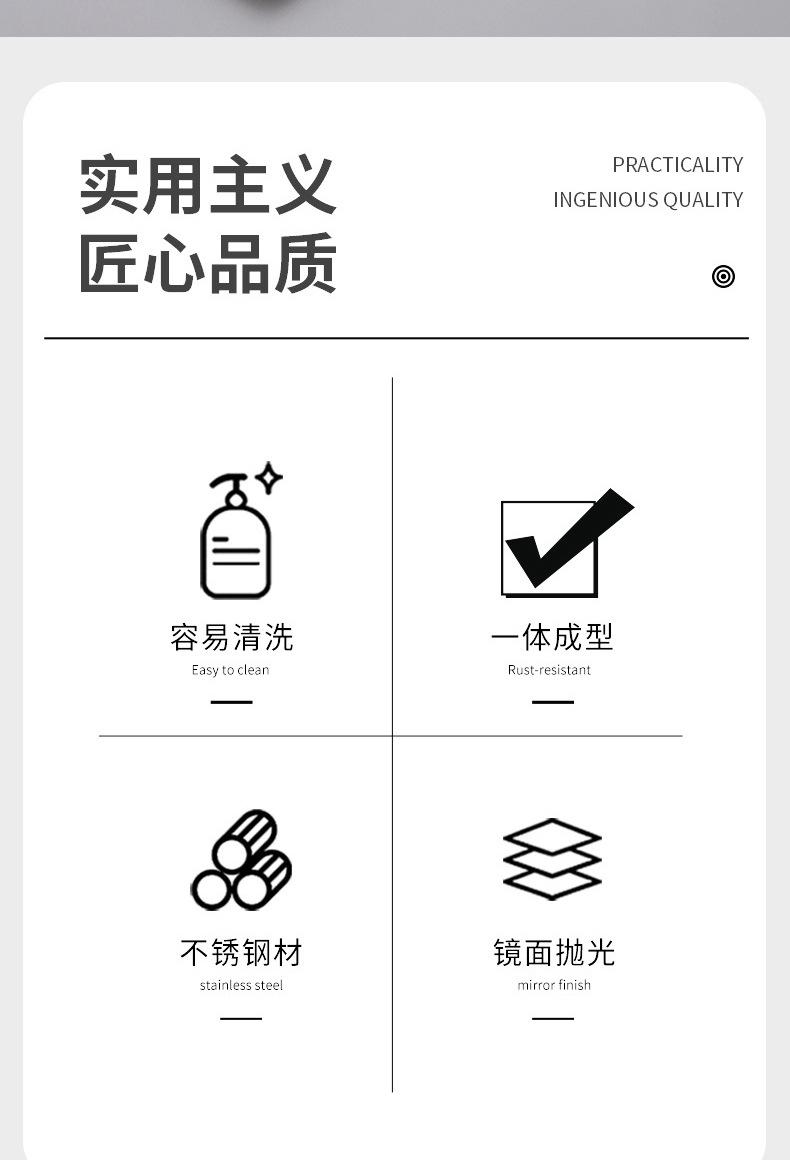 实用主义
匠心品质

PRACTICALITY
INGENIOUS QUALITY

容易清洗
Easy to clean

一体成型
Rust-resistant

不锈钢材
stainless steel

镜面抛光
mirror finish