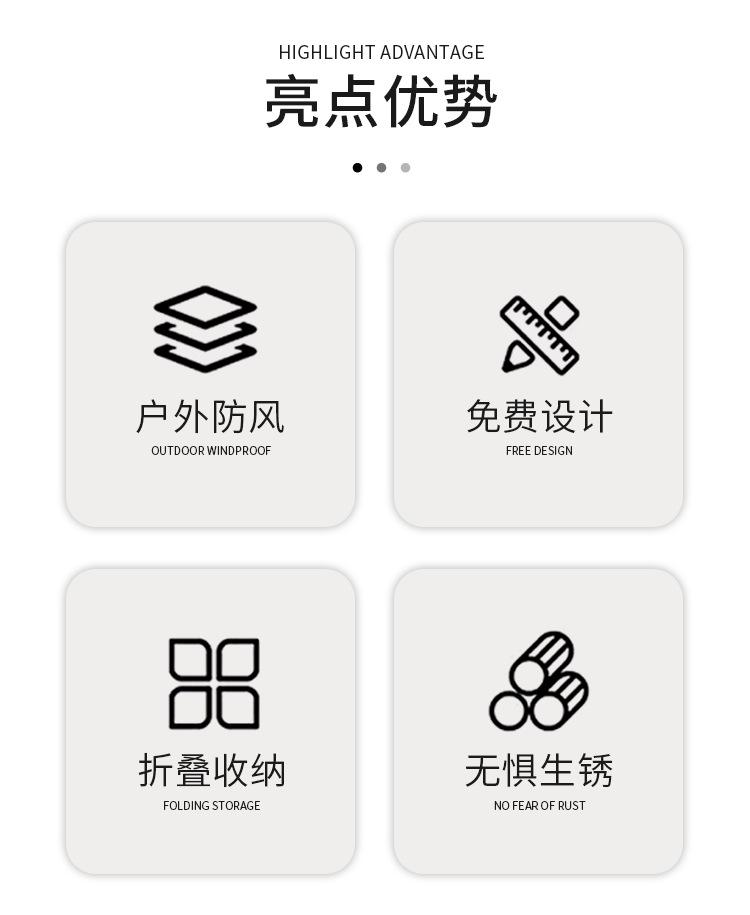 HIGHLIGHT ADVANTAGE
亮点优势

户外防风
OUTDOOR WINDPROOF

免费设计
FREE DESIGN

折叠收纳
FOLDING STORAGE

无惧生锈
NO FEAR OF RUST