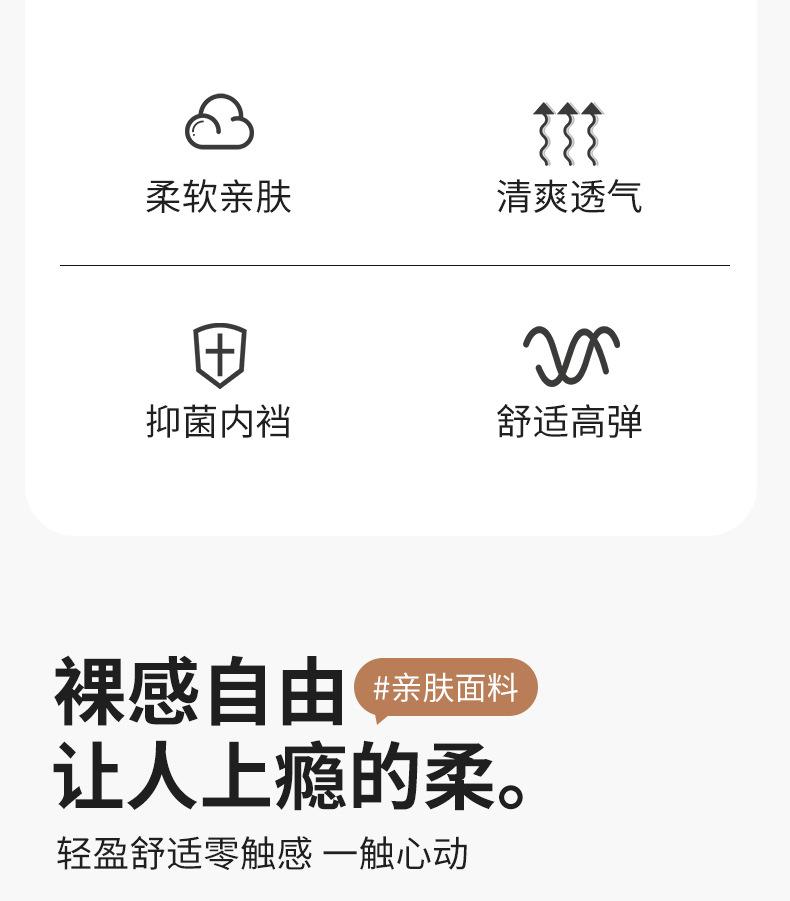 柔软亲肤

清爽透气

抑菌内裆

舒适高弹

裸感自由

#亲肤面料

让人上瘾的柔。

轻盈舒适零触感 一触心动