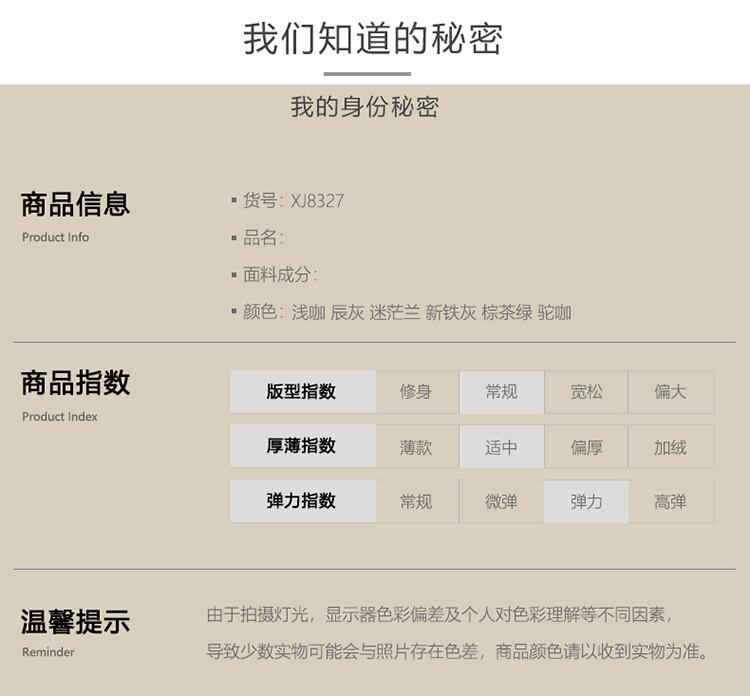 我们知道的秘密

我的身份秘密

商品信息
Product Info

▪ 货号: XJ8327
▪ 品名:
▪ 面料成分:
▪ 颜色: 浅咖 辰灰 迷茫兰 新铁灰 棕茶绿 驼咖

商品指数
Product Index

| 版型指数 | 修身 | 常规 | 宽松 | 偏大 |
|---|---|---|---|---|
| 厚薄指数 | 薄款 | 适中 | 偏厚 | 加绒 |
| 弹力指数 | 常规 | 微弹 | 弹力 | 高弹 |

温馨提示
Reminder

由于拍摄灯光，显示器色彩偏差及个人对色彩理解等不同因素，导致少数实物可能会与照片存在色差，商品颜色请以收到实物为准。