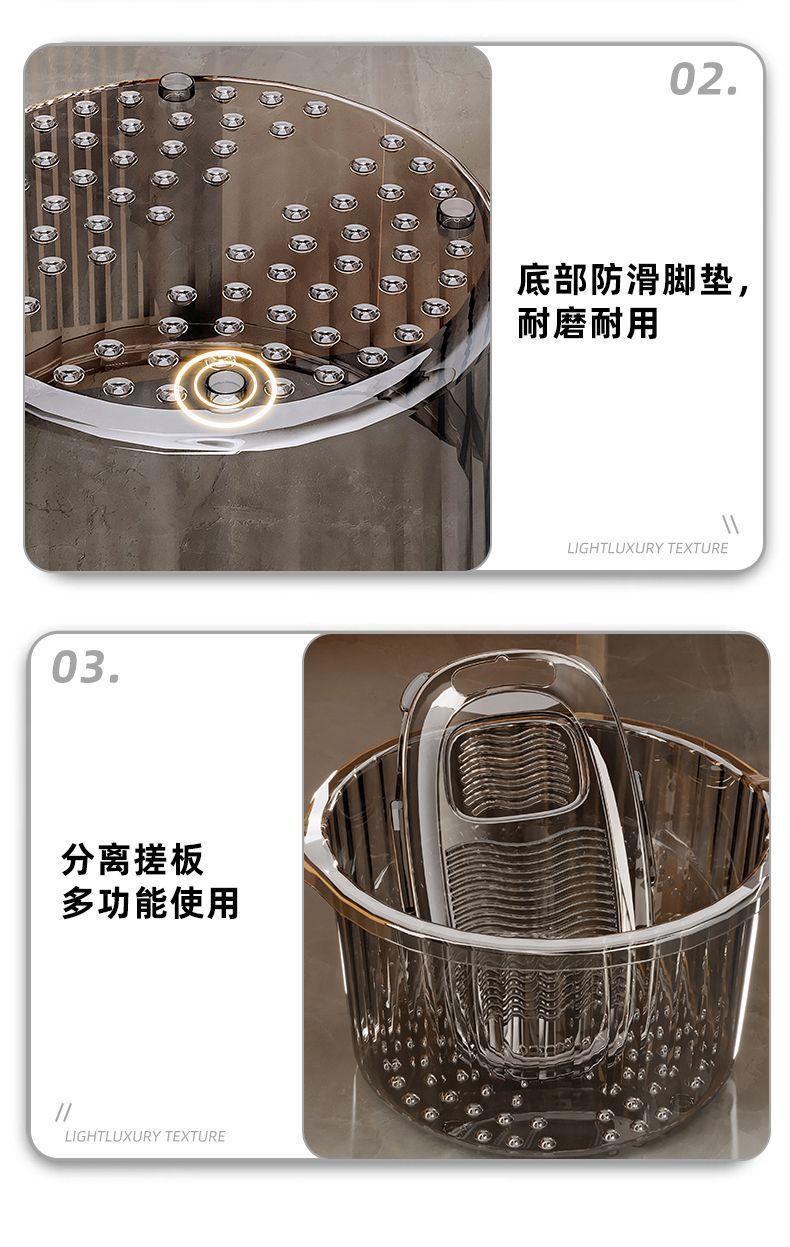 02.

底部防滑脚垫，耐磨耐用

\\
LIGHTLUXURY TEXTURE

03.

分离搓板
多功能使用

//
LIGHTLUXURY TEXTURE