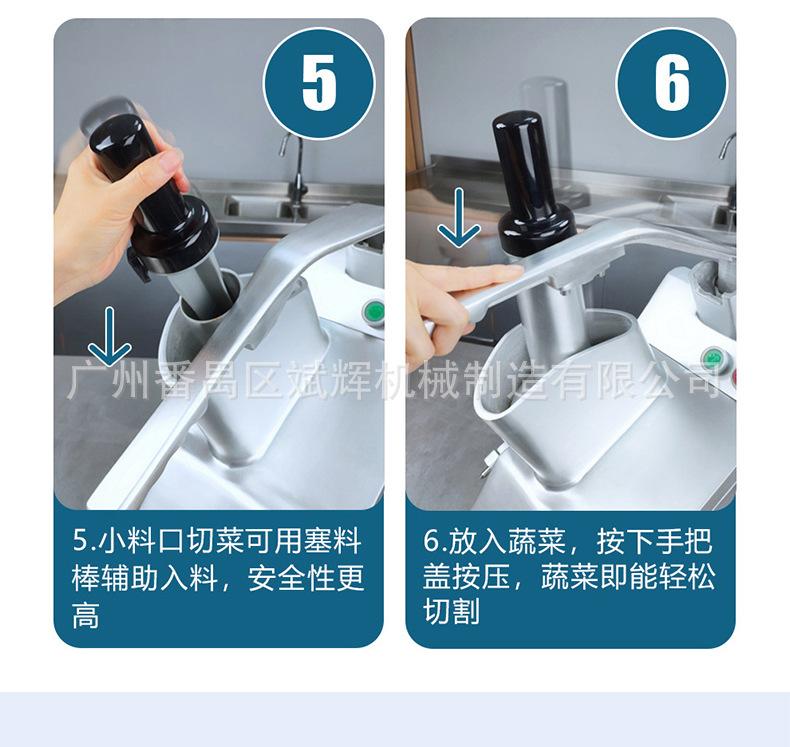 5

6

广州番禺区斌辉机械制造有限公司

5.小料口切菜可用塞料棒辅助入料，安全性更高

6.放入蔬菜，按下手把盖按压，蔬菜即能轻松切割