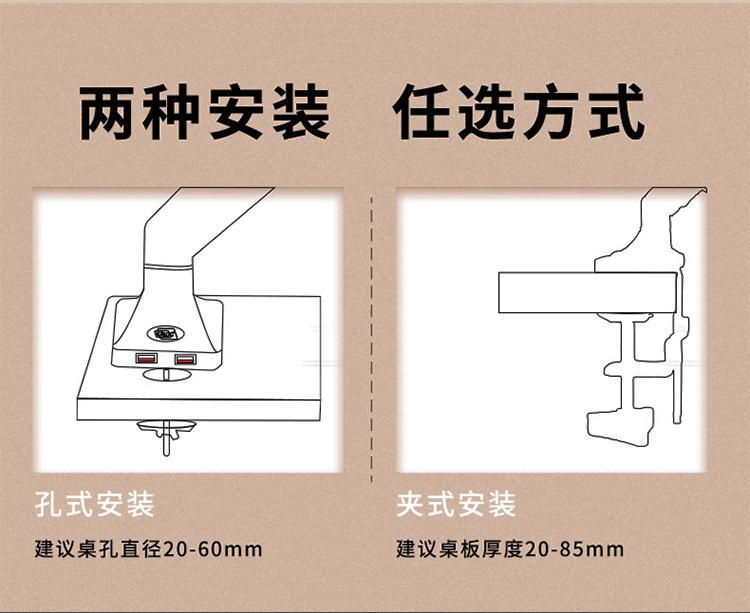 两种安装 任选方式

孔式安装

建议桌孔直径20-60mm

夹式安装

建议桌板厚度20-85mm