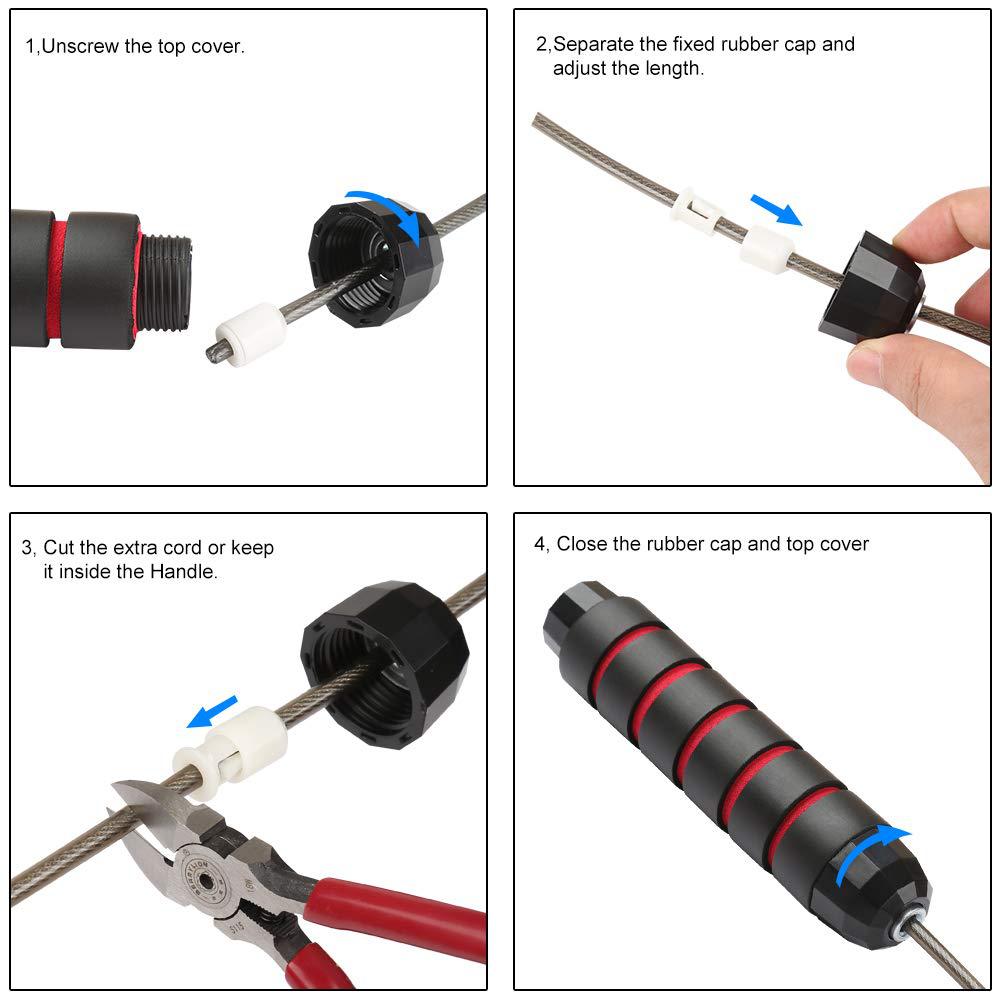 1,Unscrew the top cover.

2,Separate the fixed rubber cap and adjust the length.

3, Cut the extra cord or keep it inside the Handle.

4, Close the rubber cap and top cover