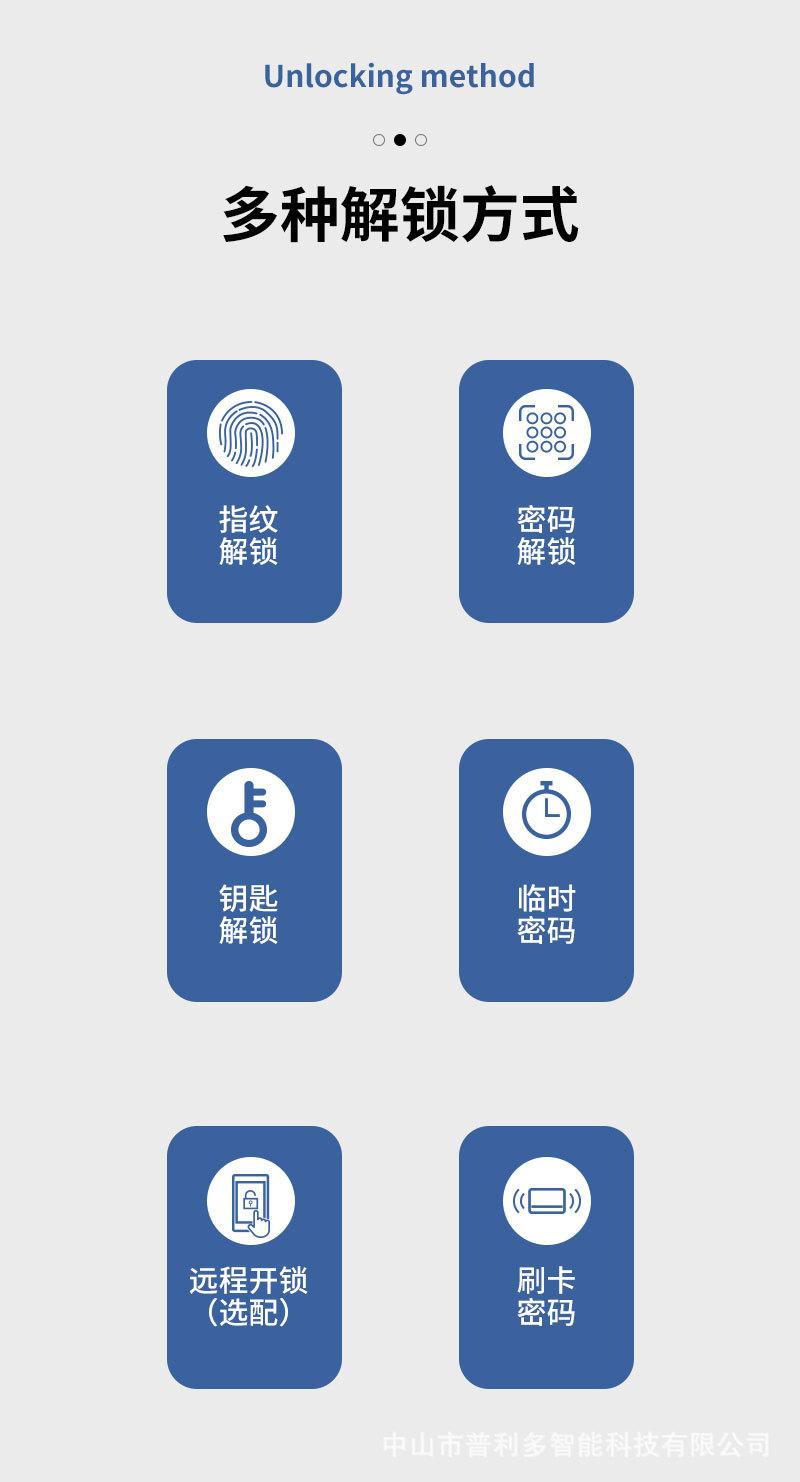 Unlocking method

多种解锁方式

指纹
解锁

密码
解锁

钥匙
解锁

临时
密码

远程开锁
(选配)

刷卡
密码

中山市普利多智能科技有限公司