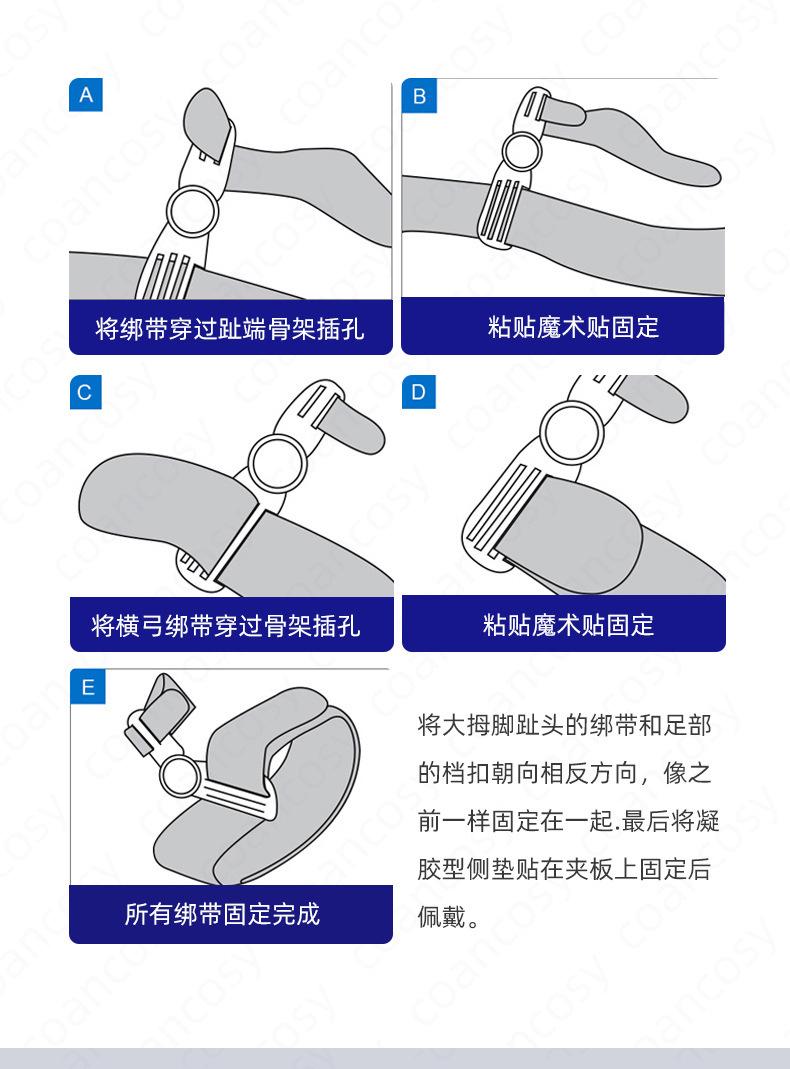 A

将绑带穿过趾端骨架插孔

B

粘贴魔术贴固定

C

将横弓绑带穿过骨架插孔

D

粘贴魔术贴固定

E

所有绑带固定完成

将大拇脚趾头的绑带和足部的档扣朝向相反方向，像之前一样固定在一起.最后将凝胶型侧垫贴在夹板上固定后佩戴。

coancosy