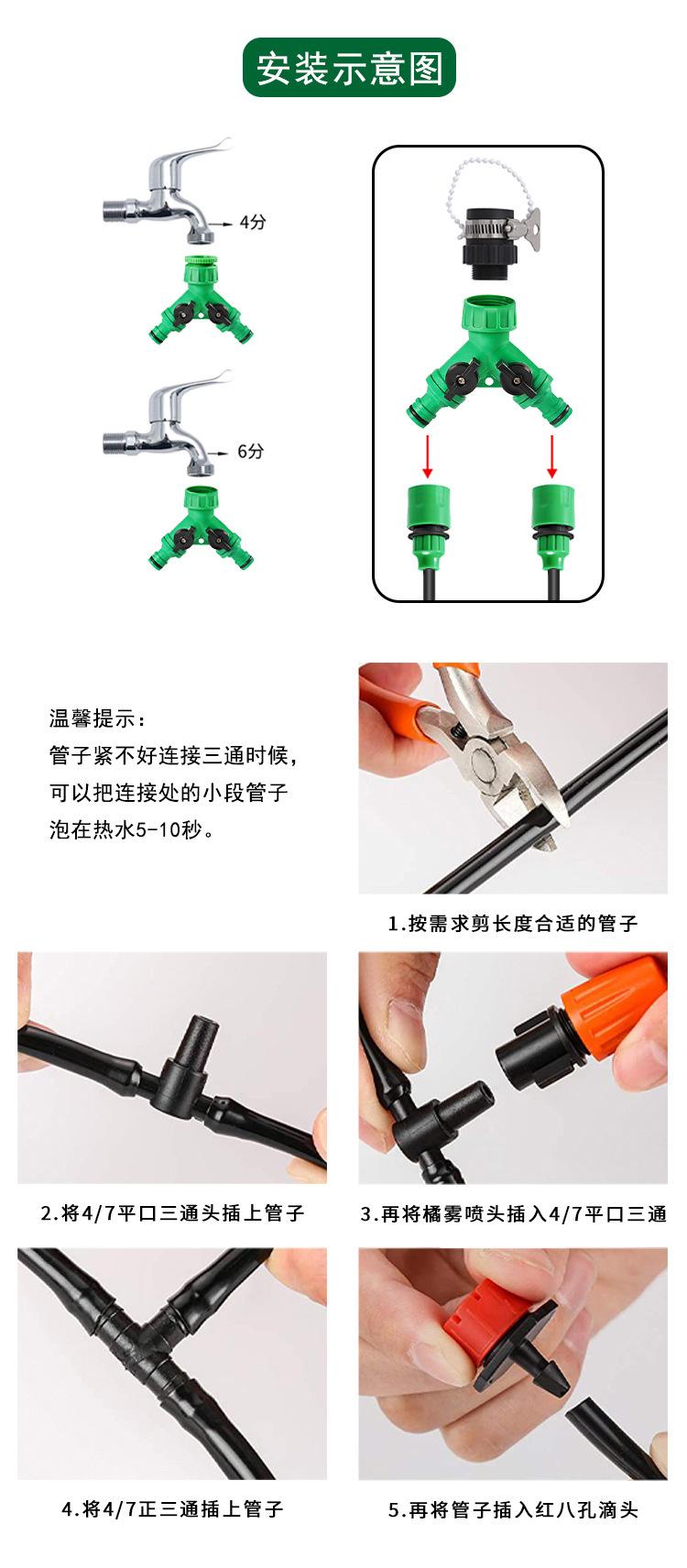 安装示意图

4分

6分

温馨提示：
管子紧不好连接三通时候，
可以把连接处的小段管子
泡在热水5-10秒。

1.按需求剪长度合适的管子

2.将4/7平口三通头插上管子

3.再将橘雾喷头插入4/7平口三通

4.将4/7正三通插上管子

5.再将管子插入红八孔滴头