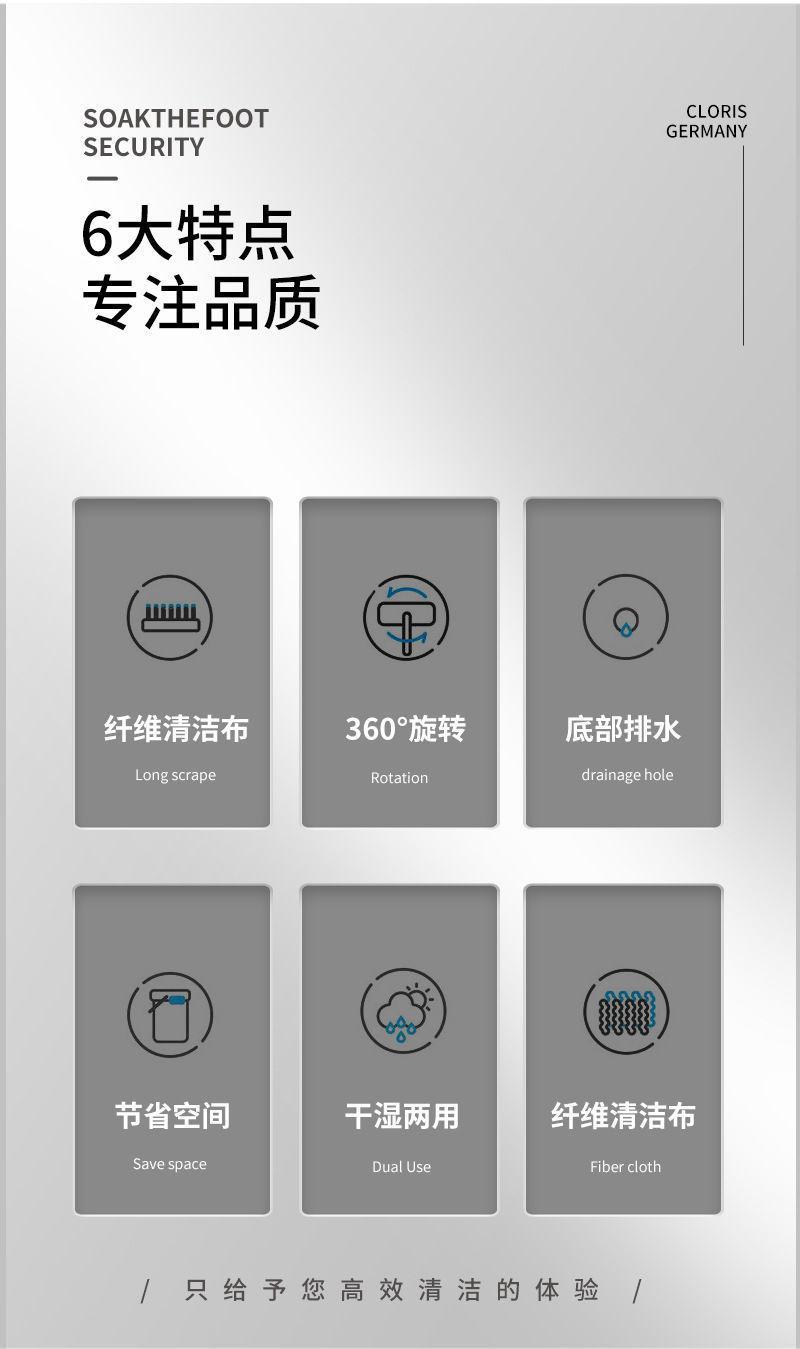 SOAKTHEFOOT
SECURITY

CLORIS
GERMANY

6大特点
专注品质

纤维清洁布
Long scrape

360°旋转
Rotation

底部排水
drainage hole

节省空间
Save space

干湿两用
Dual Use

纤维清洁布
Fiber cloth

/ 只给予您高效清洁的体验 /