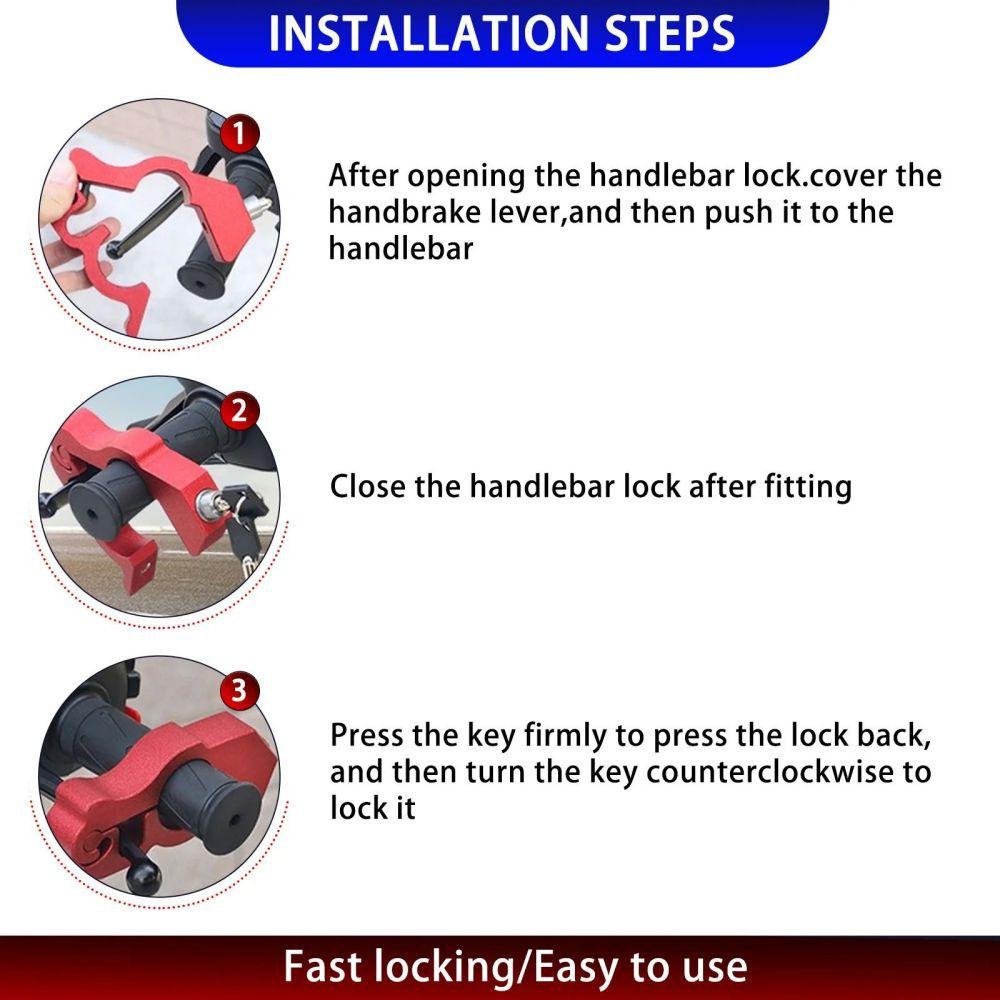 INSTALLATION STEPS

1

After opening the handlebar lock.cover the handbrake lever,and then push it to the handlebar

2

Close the handlebar lock after fitting

3

Press the key firmly to press the lock back, and then turn the key counterclockwise to lock it

Fast locking/Easy to use