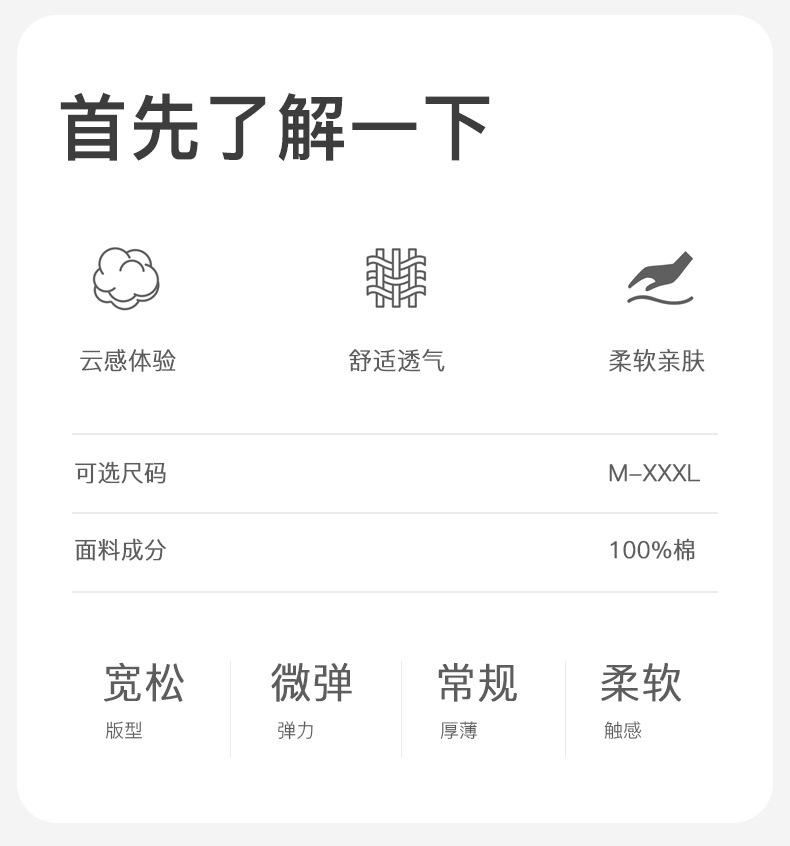 首先了解一下

云感体验

舒适透气

柔软亲肤

可选尺码 M-XXXL

面料成分 100%棉

宽松
版型

微弹
弹力

常规
厚薄

柔软
触感