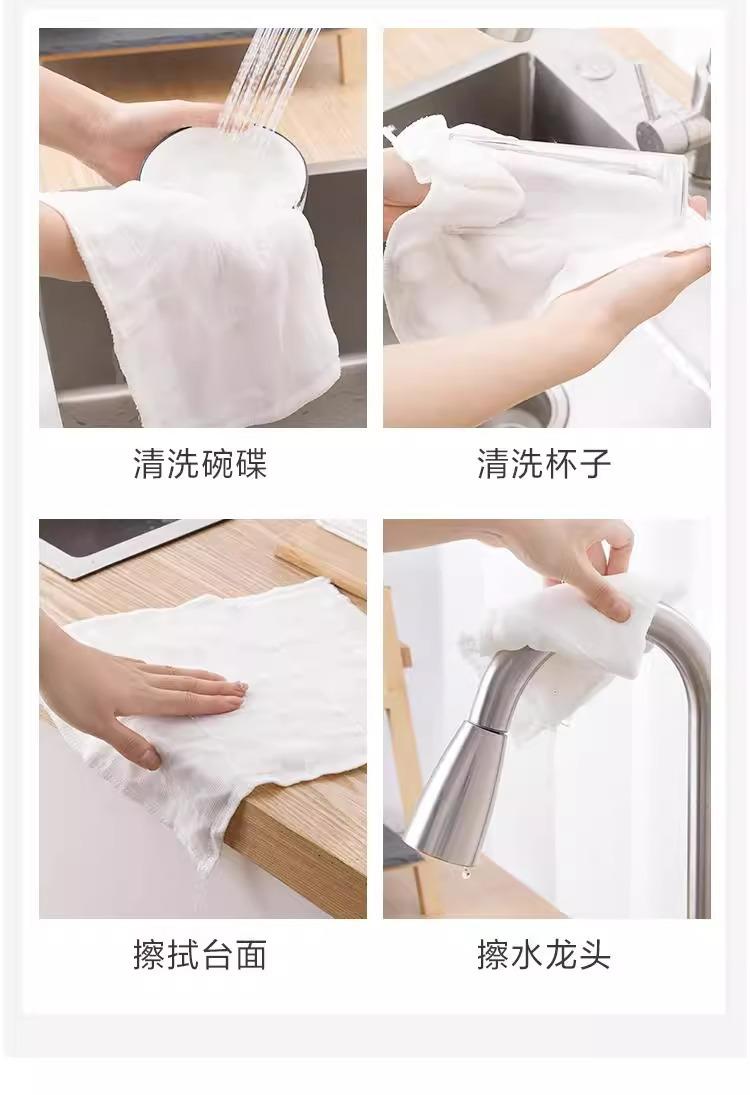 清洗碗碟

清洗杯子

擦拭台面

擦水龙头