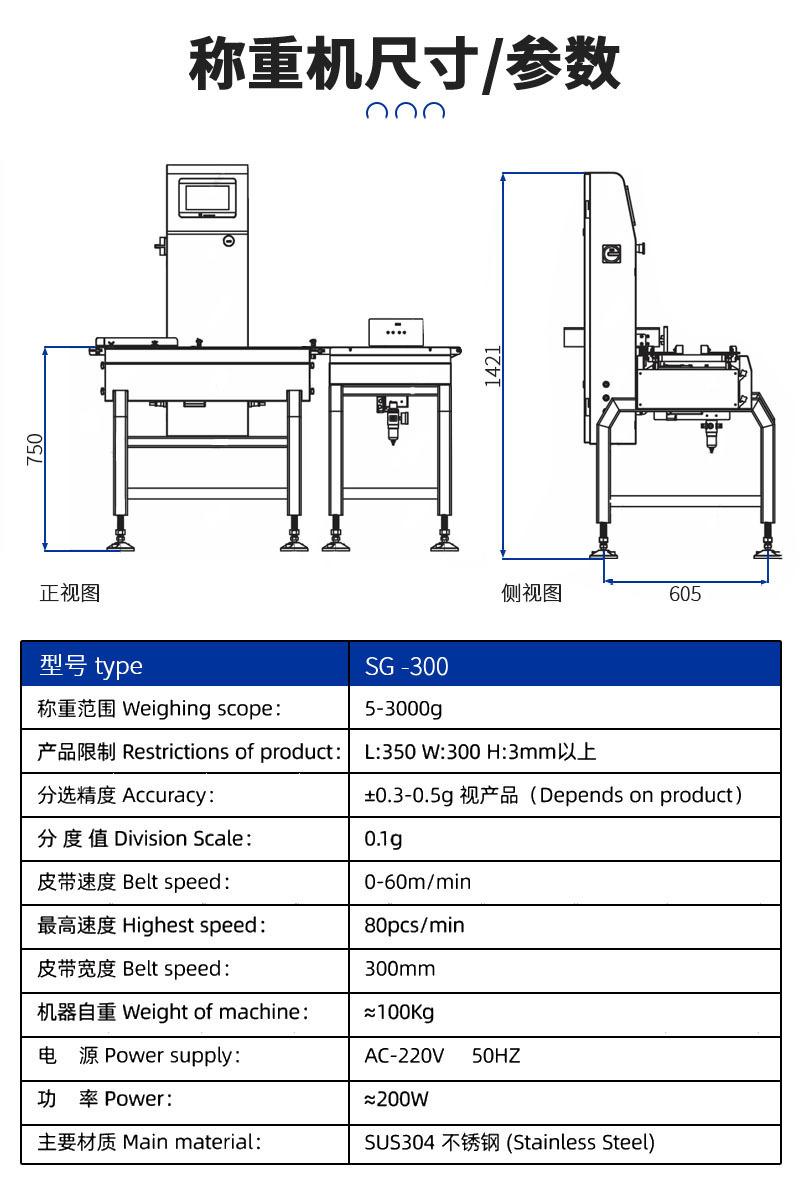 称重机尺寸/参数

750

1421

605

正视图

侧视图

| 型号 type | SG -300 |
|---|---|
| 称重范围 Weighing scope: | 5-3000g |
| 产品限制 Restrictions of product: | L:350 W:300 H:3mm以上 |
| 分选精度 Accuracy: | ±0.3-0.5g 视产品（Depends on product） |
| 分 度 值 Division Scale: | 0.1g |
| 皮带速度 Belt speed: | 0-60m/min |
| 最高速度 Highest speed: | 80pcs/min |
| 皮带宽度 Belt speed: | 300mm |
| 机器自重 Weight of machine: | ≈100Kg |
| 电 源 Power supply: | AC-220V 50HZ |
| 功 率 Power: | ≈200W |
| 主要材质 Main material: | SUS304 不锈钢 (Stainless Steel) |