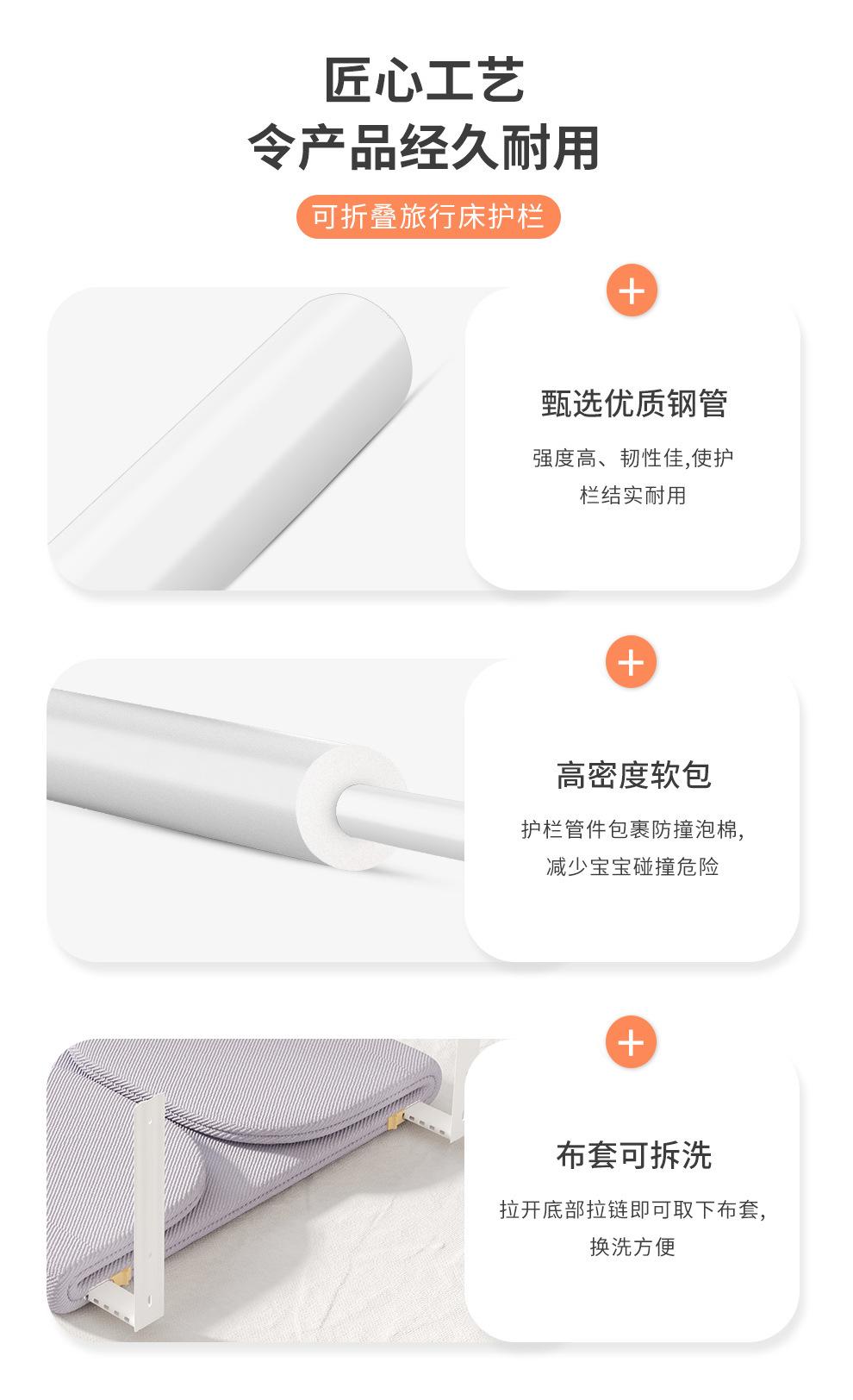 匠心工艺
令产品经久耐用

可折叠旅行床护栏

+

甄选优质钢管

强度高、韧性佳,使护栏结实耐用

+

高密度软包

护栏管件包裹防撞泡棉,减少宝宝碰撞危险

+

布套可拆洗

拉开底部拉链即可取下布套,换洗方便