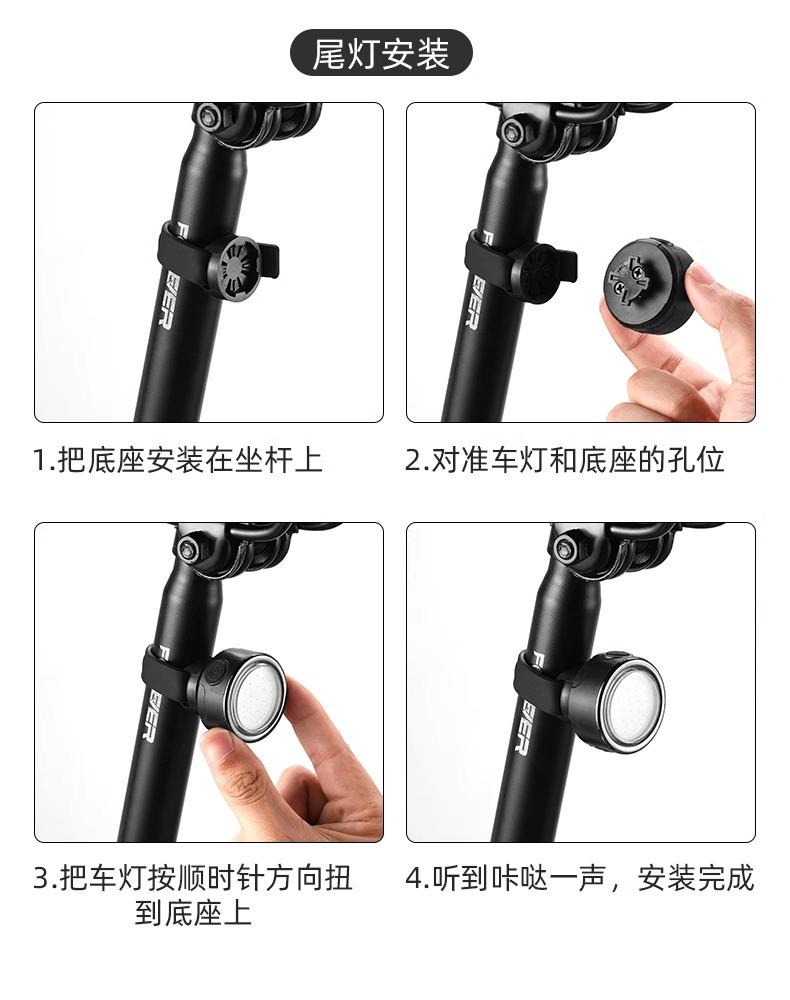 尾灯安装

1.把底座安装在坐杆上

2.对准车灯和底座的孔位

3.把车灯按顺时针方向扭到底座上

4.听到咔哒一声，安装完成