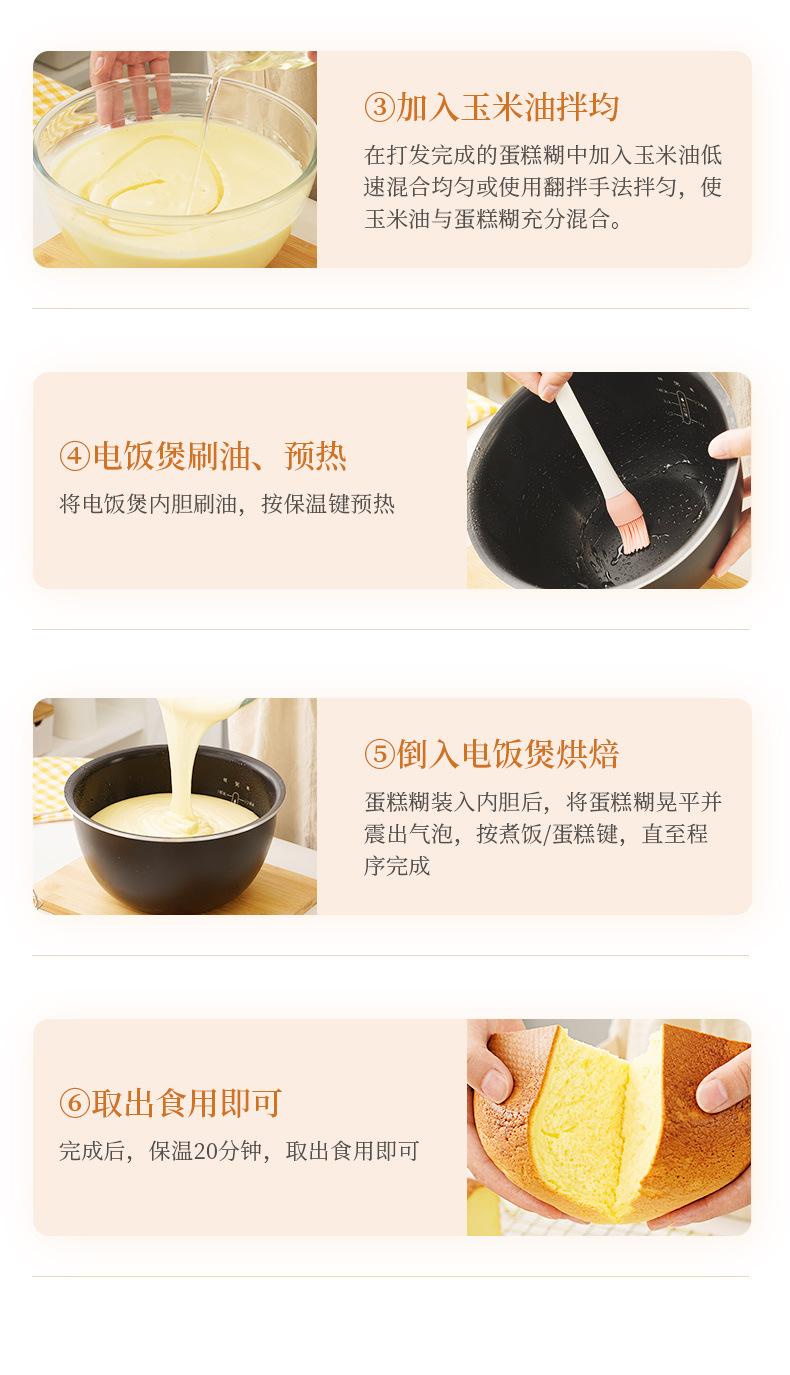 ③加入玉米油拌均

在打发完成的蛋糕糊中加入玉米油低速混合均匀或使用翻拌手法拌匀，使玉米油与蛋糕糊充分混合。

④电饭煲刷油、预热

将电饭煲内胆刷油，按保温键预热

⑤倒入电饭煲烘焙

蛋糕糊装入内胆后，将蛋糕糊晃平并震出气泡，按煮饭/蛋糕键，直至程序完成

⑥取出食用即可

完成后，保温20分钟，取出食用即可