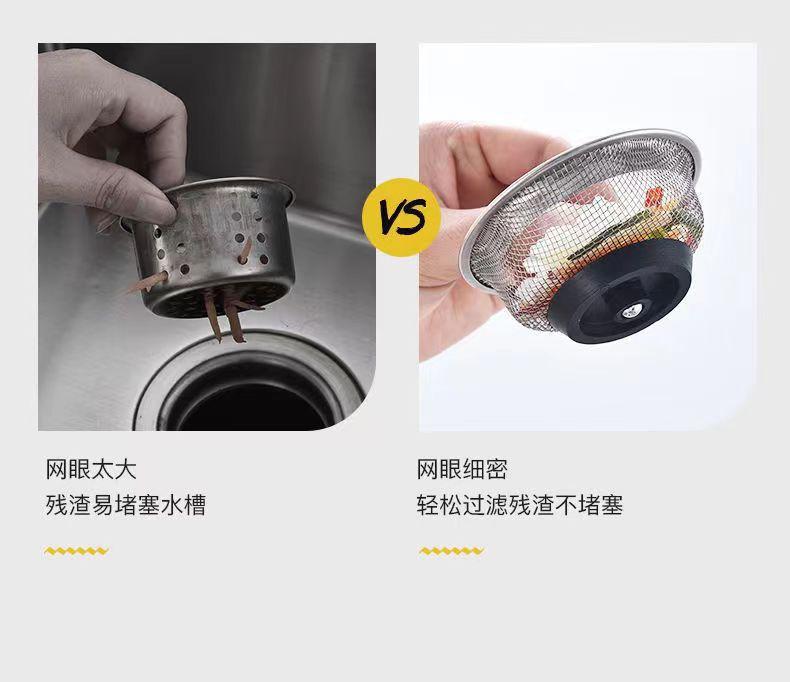 VS

网眼太大
残渣易堵塞水槽

网眼细密
轻松过滤残渣不堵塞