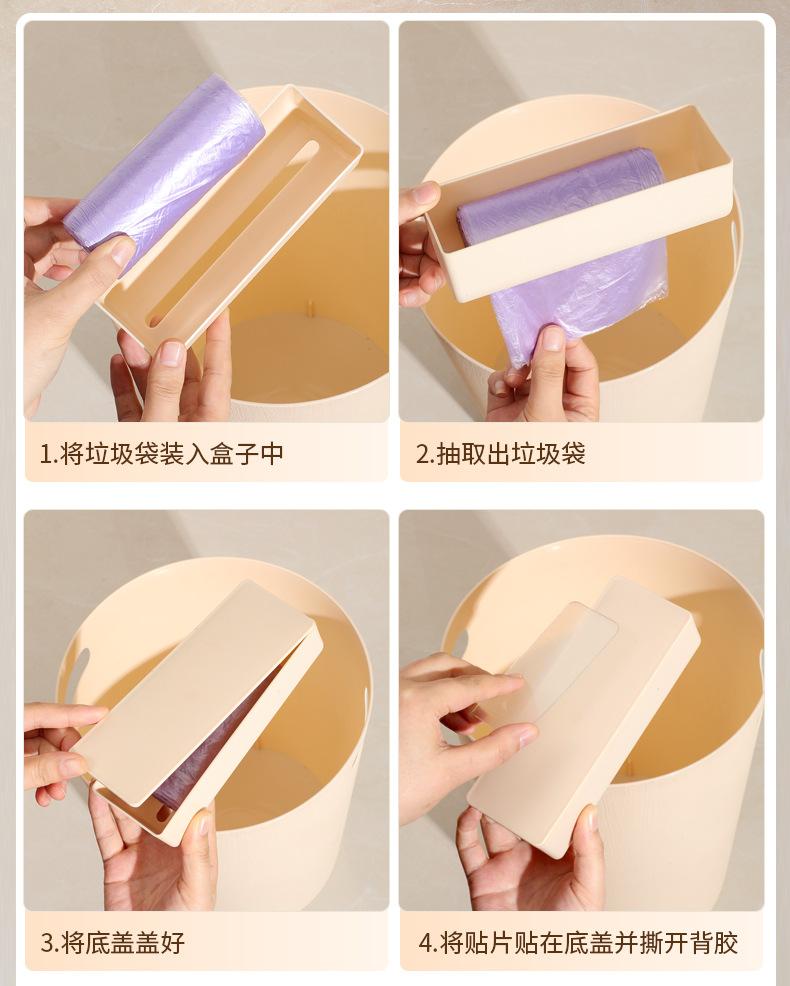 1.将垃圾袋装入盒子中

2.抽取出垃圾袋

3.将底盖盖好

4.将贴片贴在底盖并撕开背胶