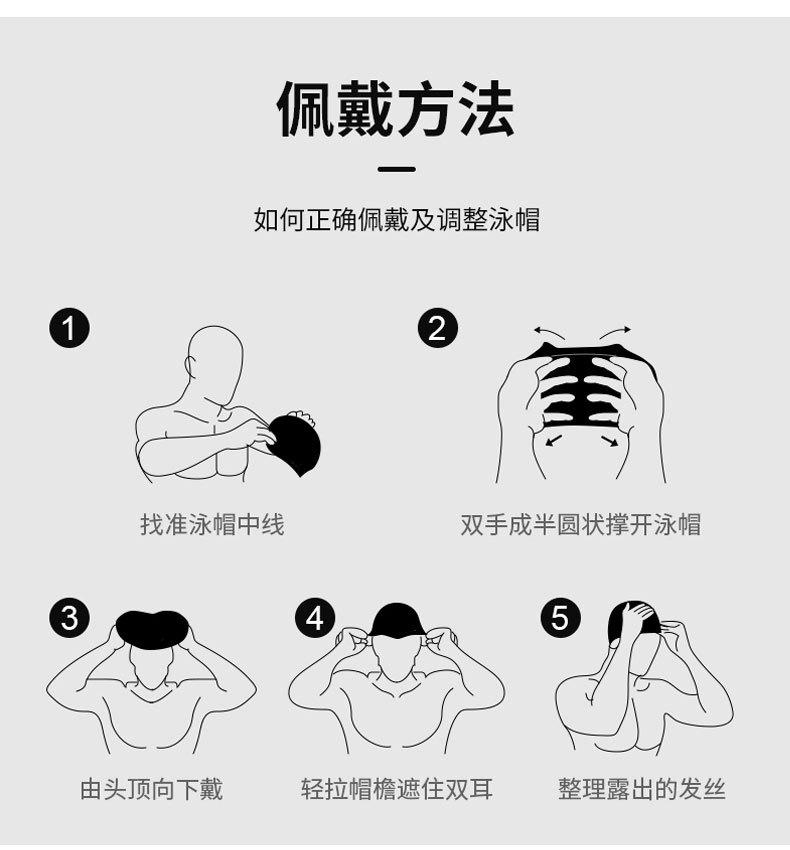 佩戴方法

如何正确佩戴及调整泳帽

1
找准泳帽中线

2
双手成半圆状撑开泳帽

3
由头顶向下戴

4
轻拉帽檐遮住双耳

5
整理露出的发丝