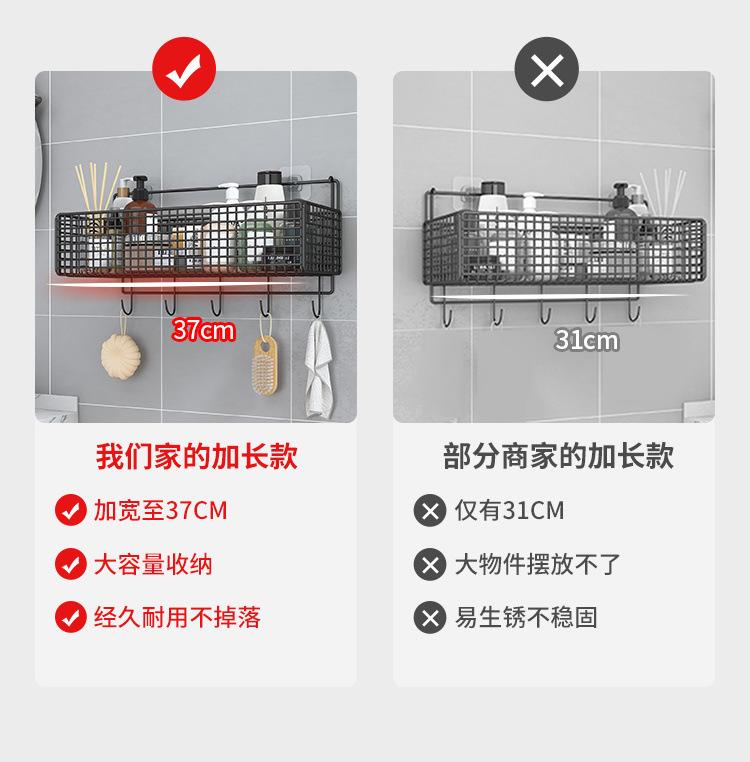 37cm

我们家的加长款

加宽至37CM

大容量收纳

经久耐用不掉落

31cm

部分商家的加长款

仅有31CM

大物件摆放不了

易生锈不稳固