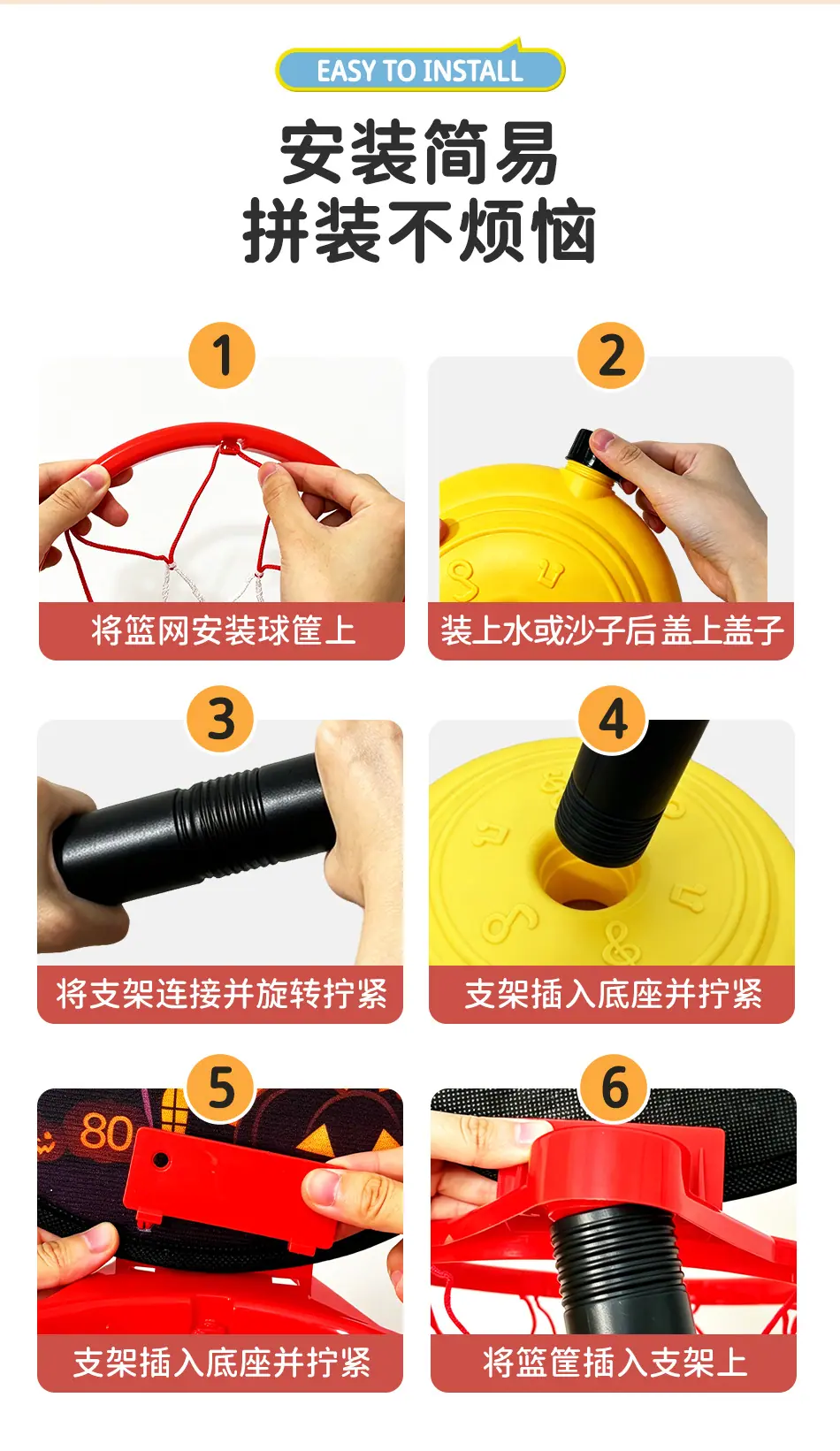 EASY TO INSTALL

安装简易
拼装不烦恼

1
将篮网安装球筐上

2
装上水或沙子后盖上盖子

3
将支架连接并旋转拧紧

4
支架插入底座并拧紧

5
80
支架插入底座并拧紧

6
将篮筐插入支架上