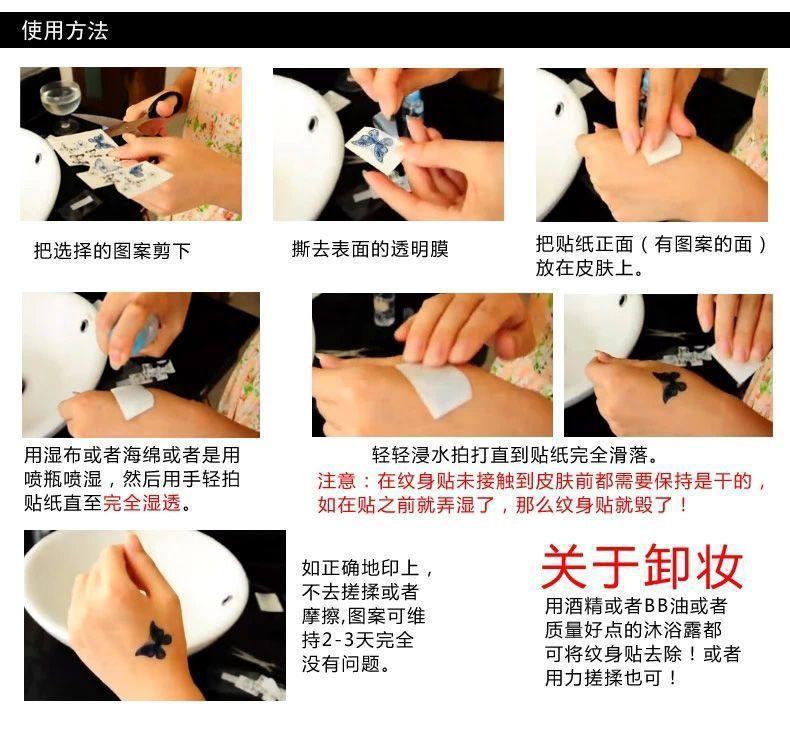 使用方法

把选择的图案剪下

撕去表面的透明膜

把贴纸正面（有图案的面）放在皮肤上。

用湿布或者海绵或者是用喷瓶喷湿，然后用手轻拍贴纸直至完全湿透。

轻轻浸水拍打直到贴纸完全滑落。

注意：在纹身贴未接触到皮肤前都需要保持是干的，如在贴之前就弄湿了，那么纹身贴就毁了！

如正确地印上，不去搓揉或者摩擦,图案可维持2-3天完全没有问题。

关于卸妆

用酒精或者BB油或者质量好点的沐浴露都可将纹身贴去除！或者用力搓揉也可！