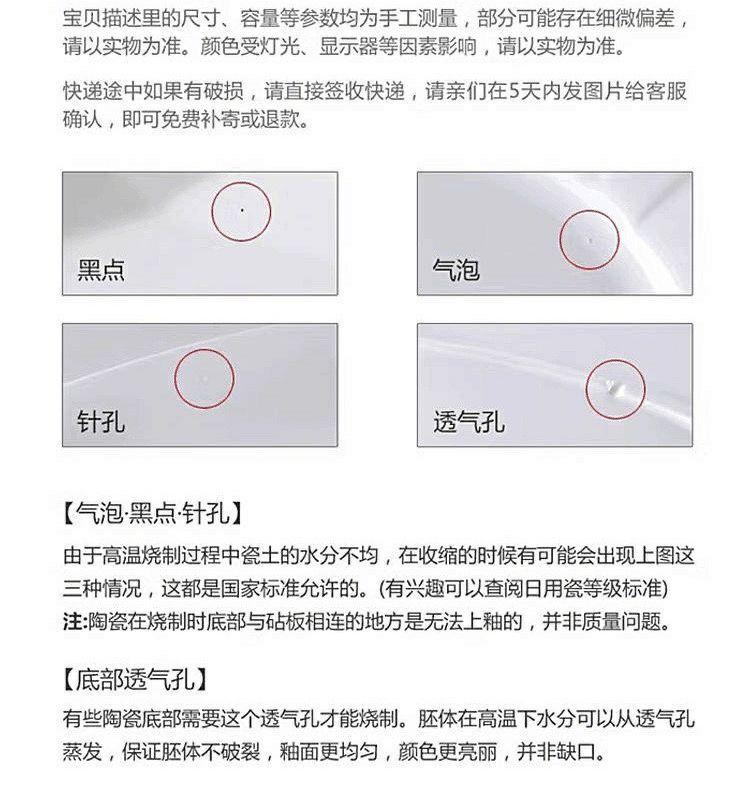 宝贝描述里的尺寸、容量等参数均为手工测量，部分可能存在细微偏差，请以实物为准。颜色受灯光、显示器等因素影响，请以实物为准。

快递途中如果有破损，请直接签收快递，请亲们在5天内发图片给客服确认，即可免费补寄或退款。

黑点

气泡

针孔

透气孔

【气泡·黑点·针孔】

由于高温烧制过程中瓷土的水分不均，在收缩的时候有可能会出现上图这三种情况，这都是国家标准允许的。(有兴趣可以查阅日用瓷等级标准)
注:陶瓷在烧制时底部与砧板相连的地方是无法上釉的，并非质量问题。

【底部透气孔】

有些陶瓷底部需要这个透气孔才能烧制。胚体在高温下水分可以从透气孔蒸发，保证胚体不破裂，釉面更均匀，颜色更亮丽，并非缺口。