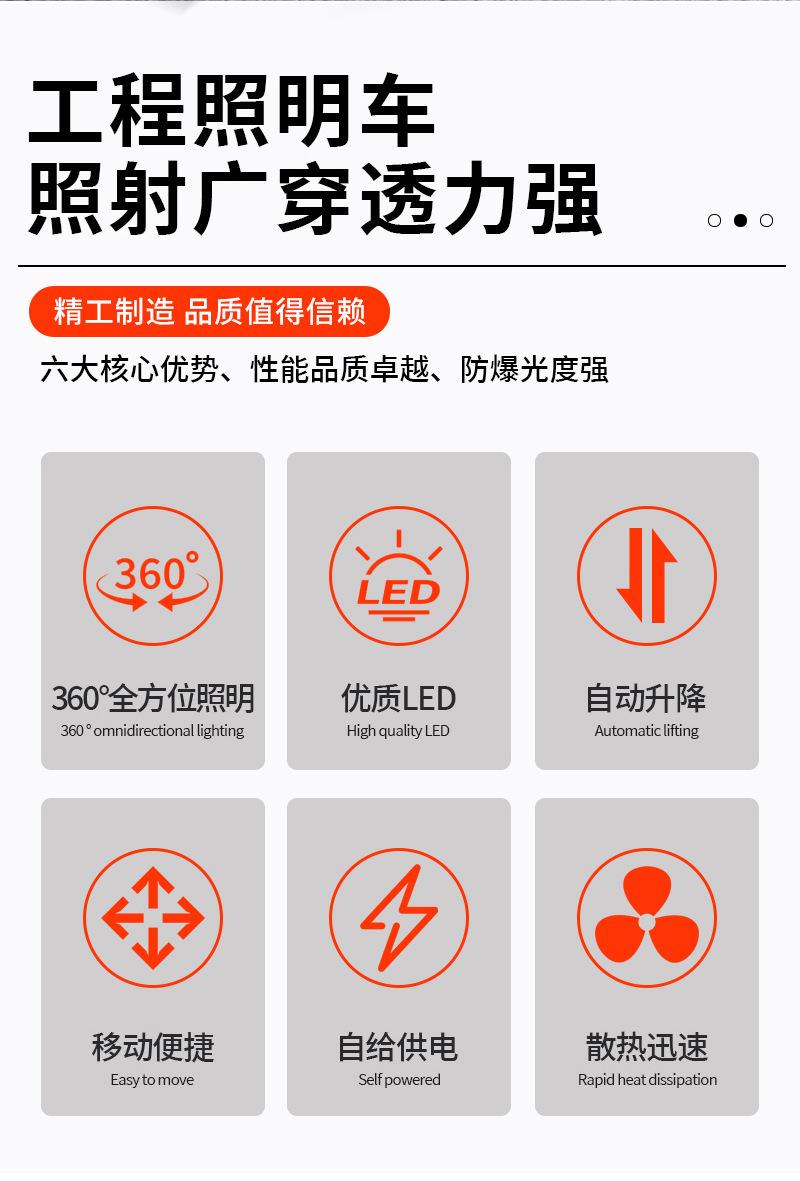 工程照明车
照射广穿透力强

精工制造 品质值得信赖

六大核心优势、性能品质卓越、防爆光度强

360°

360°全方位照明
360 ° omnidirectional lighting

LED

优质LED
High quality LED

自动升降
Automatic lifting

移动便捷
Easy to move

自给供电
Self powered

散热迅速
Rapid heat dissipation