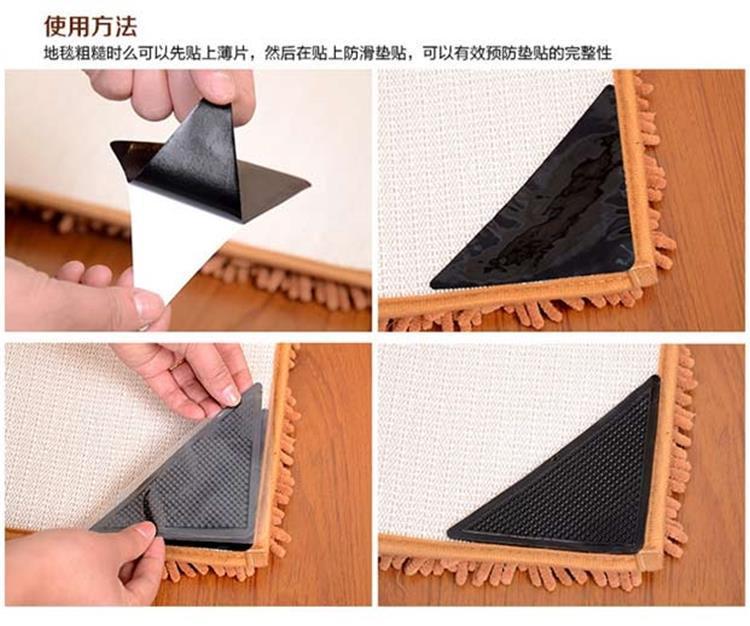 使用方法

地毯粗糙时么可以先贴上薄片，然后在贴上防滑垫贴，可以有效预防垫贴的完整性