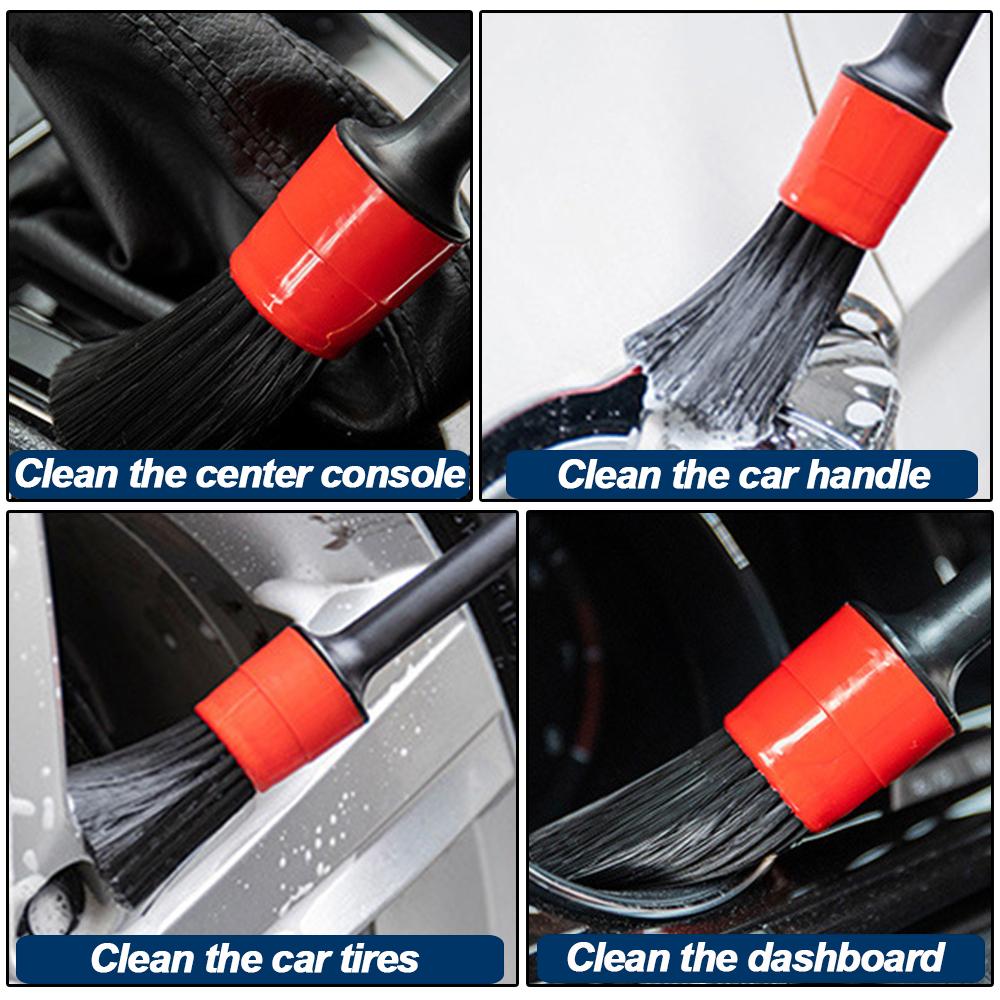 Clean the center console

Clean the car handle

Clean the car tires

Clean the dashboard