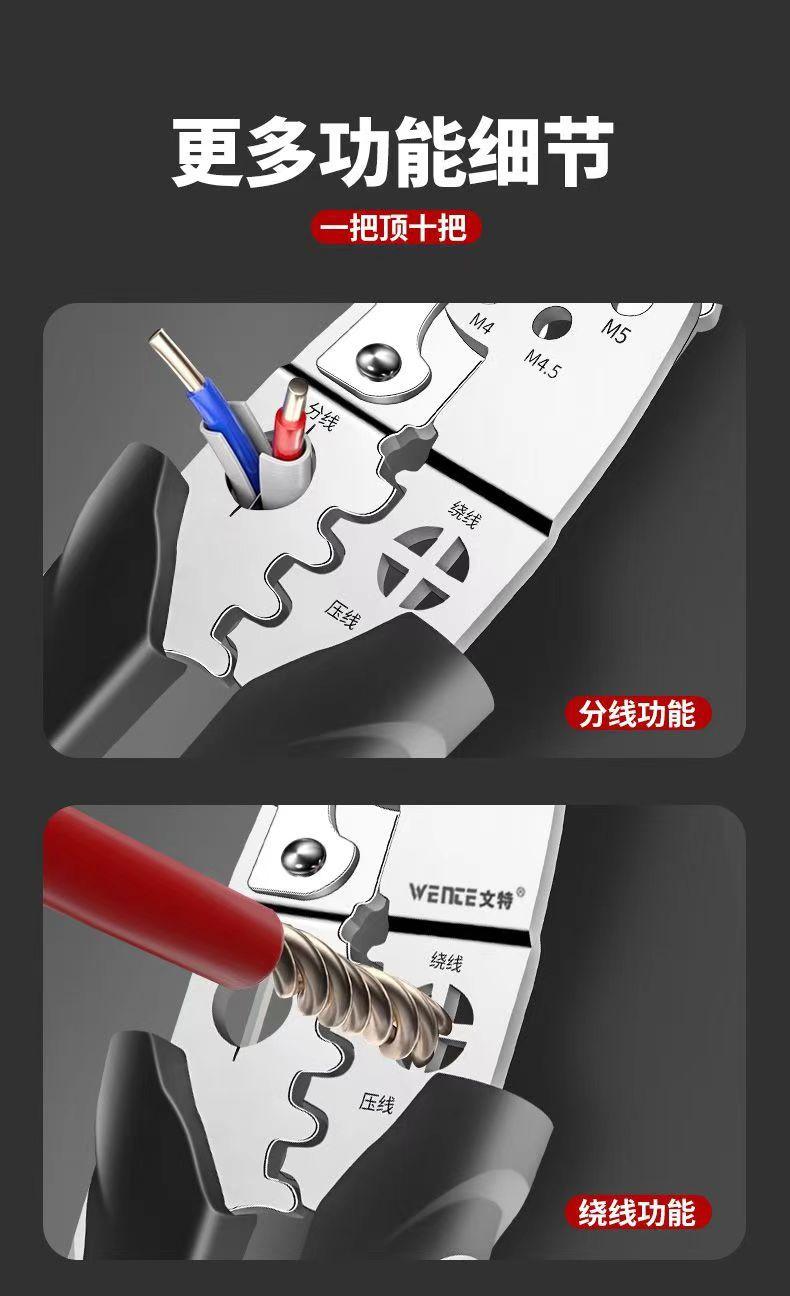 更多功能细节

一把顶十把

M4 M4.5 M5

分线

绕线

压线

分线功能

WENTE文特®

绕线

压线

绕线功能