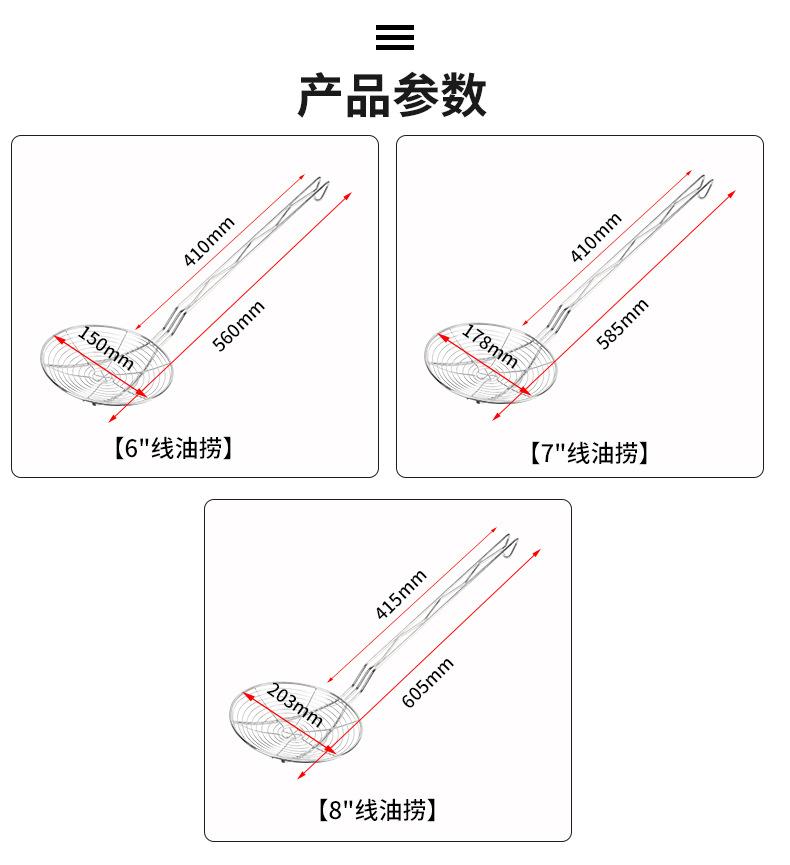 产品参数

410mm
560mm
150mm
【6"线油捞】

410mm
585mm
178mm
【7"线油捞】

415mm
605mm
203mm
【8"线油捞】