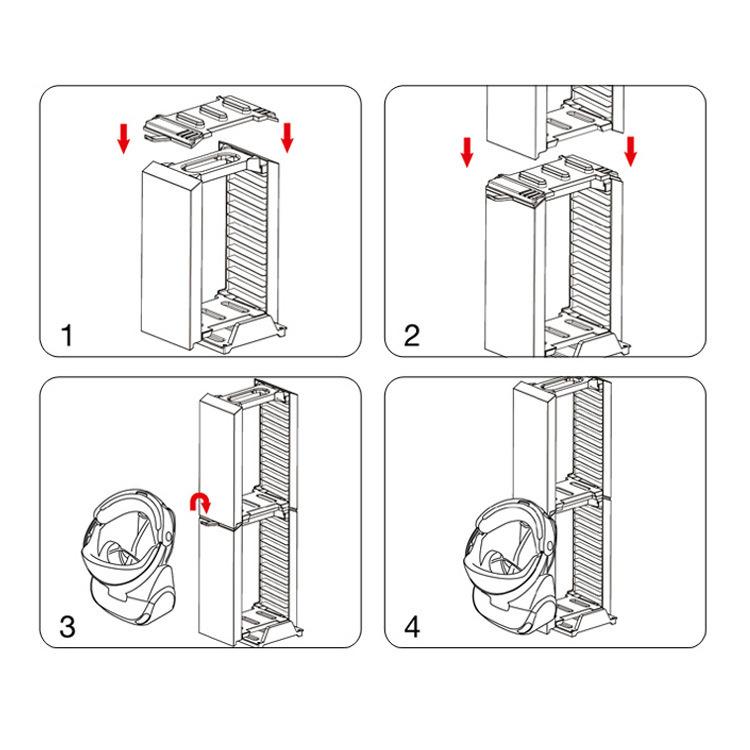 1

2

3

4