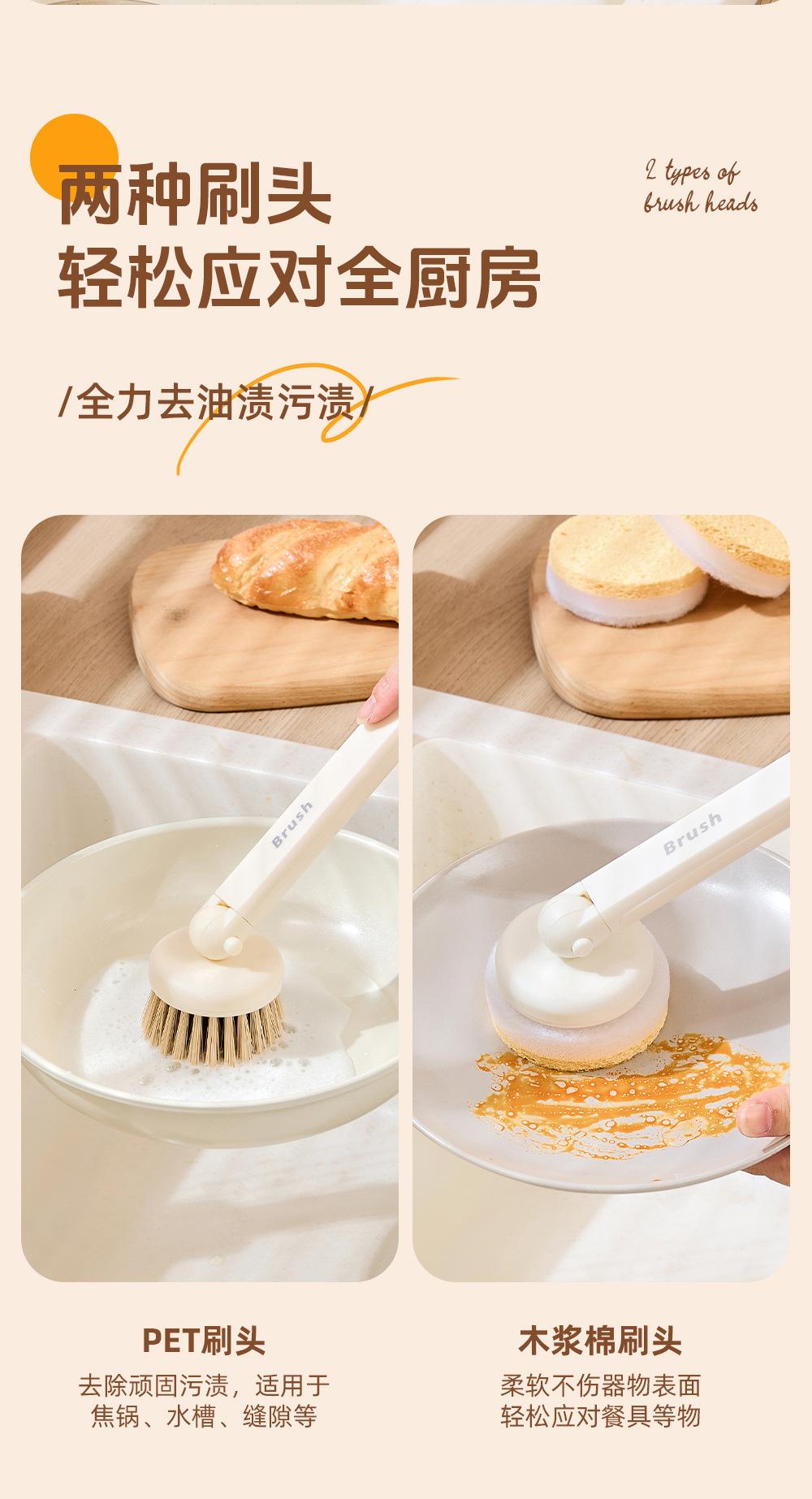 两种刷头
轻松应对全厨房

2 types of brush heads

/全力去油渍污渍/

Brush

Brush

PET刷头
去除顽固污渍，适用于焦锅、水槽、缝隙等

木浆棉刷头
柔软不伤器物表面
轻松应对餐具等物