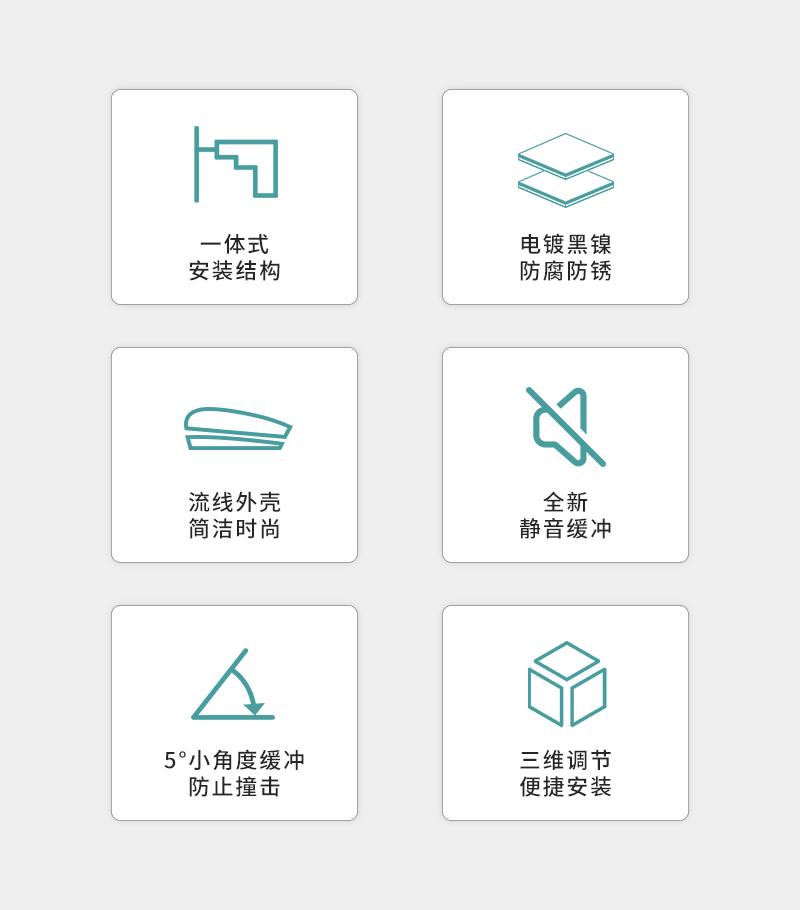 一体式
安装结构

电镀黑镍
防腐防锈

流线外壳
简洁时尚

全新
静音缓冲

5°小角度缓冲
防止撞击

三维调节
便捷安装