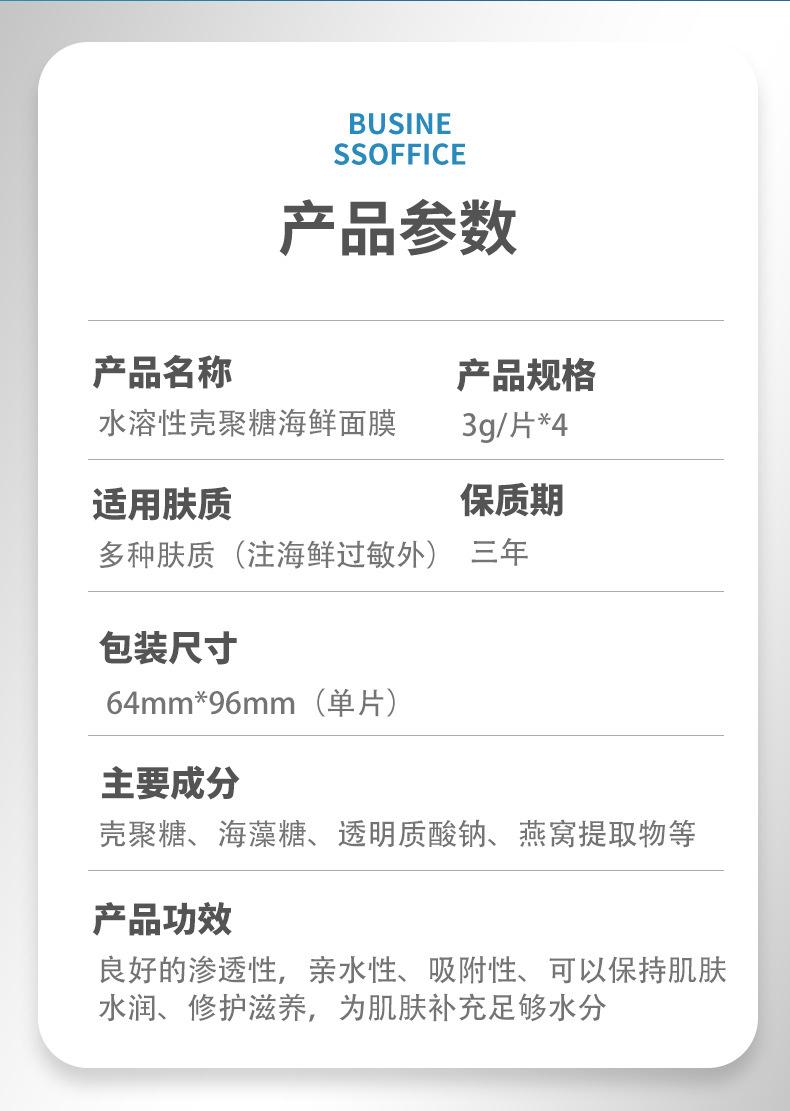 BUSINE
SSOFFICE

产品参数

产品名称
水溶性壳聚糖海鲜面膜

产品规格
3g/片*4

适用肤质
多种肤质（注海鲜过敏外）

保质期
三年

包装尺寸
64mm*96mm（单片）

主要成分
壳聚糖、海藻糖、透明质酸钠、燕窝提取物等

产品功效
良好的渗透性，亲水性、吸附性、可以保持肌肤水润、修护滋养，为肌肤补充足够水分